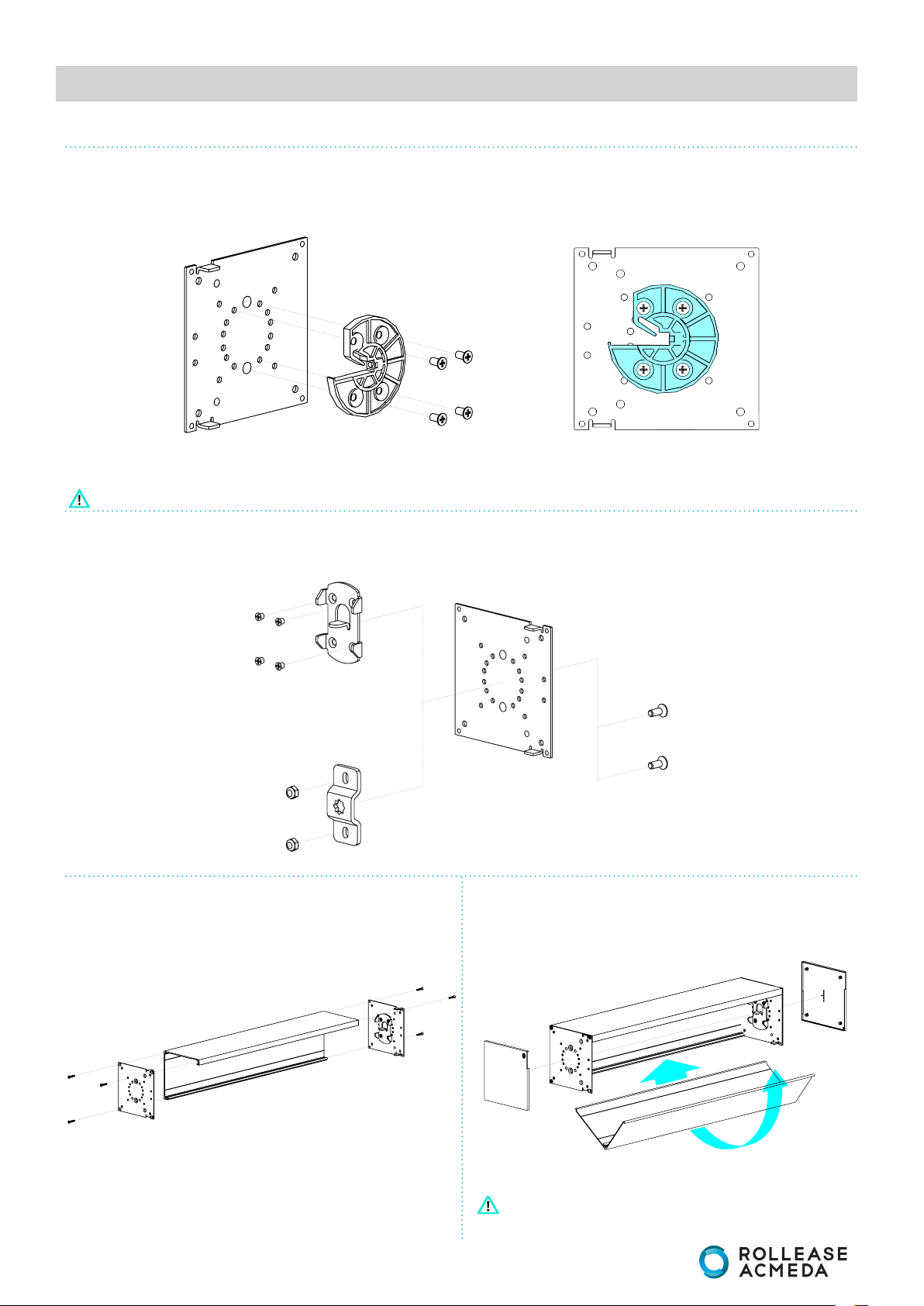 ROLLEASE ACMEDA