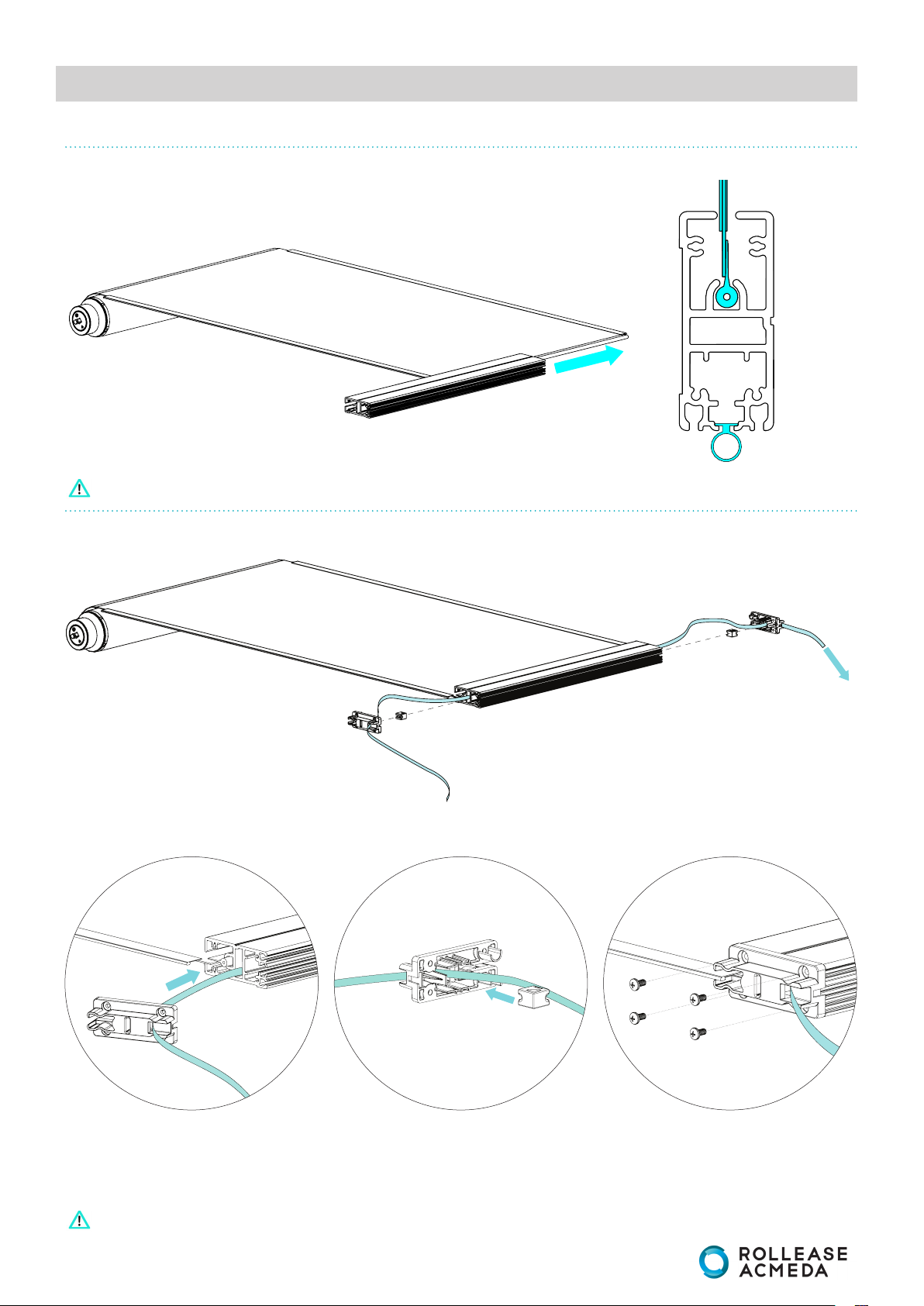 ROLLEASE
ACMEDA