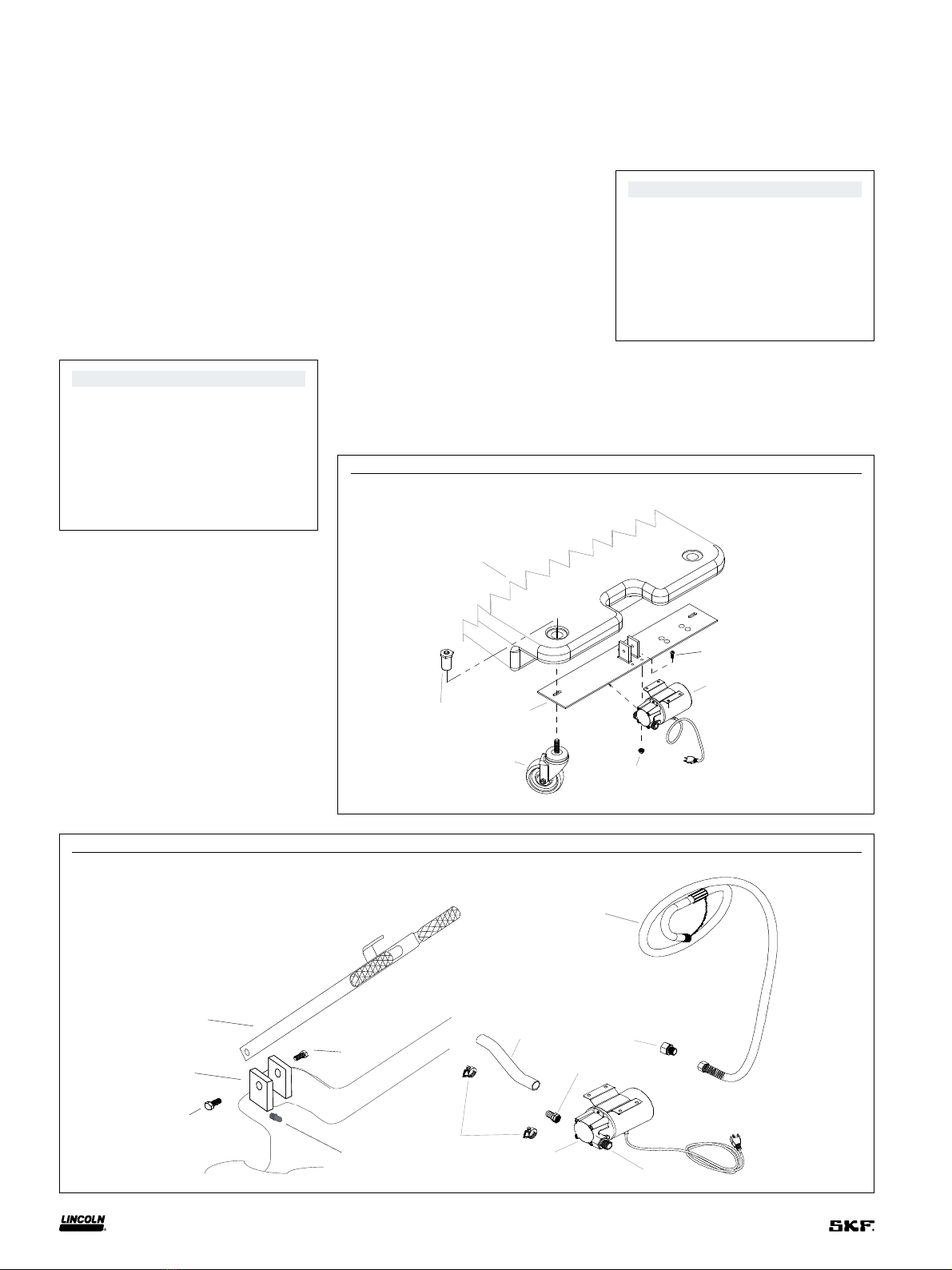 LINCOLN

SKF.