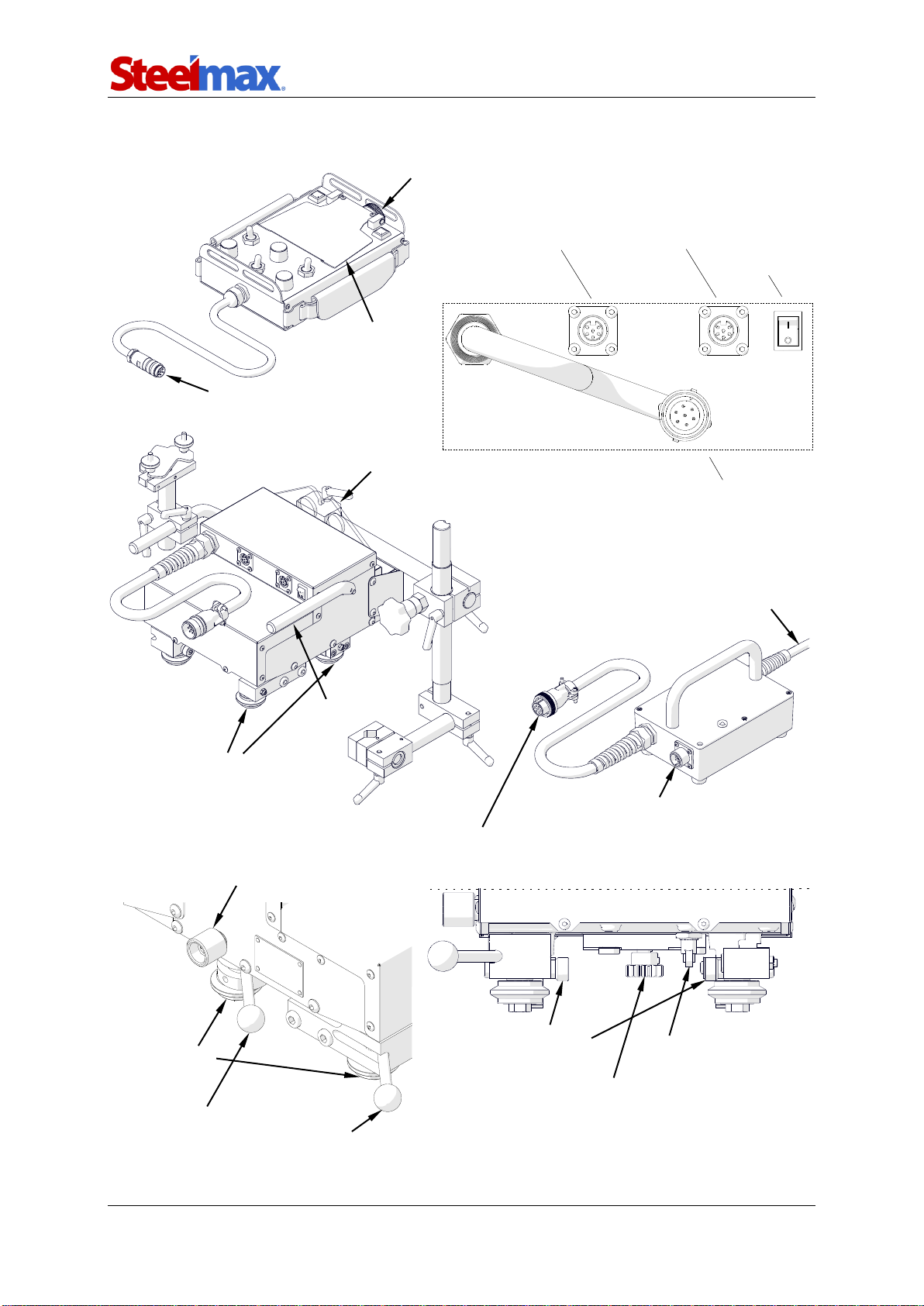 Steelmax®