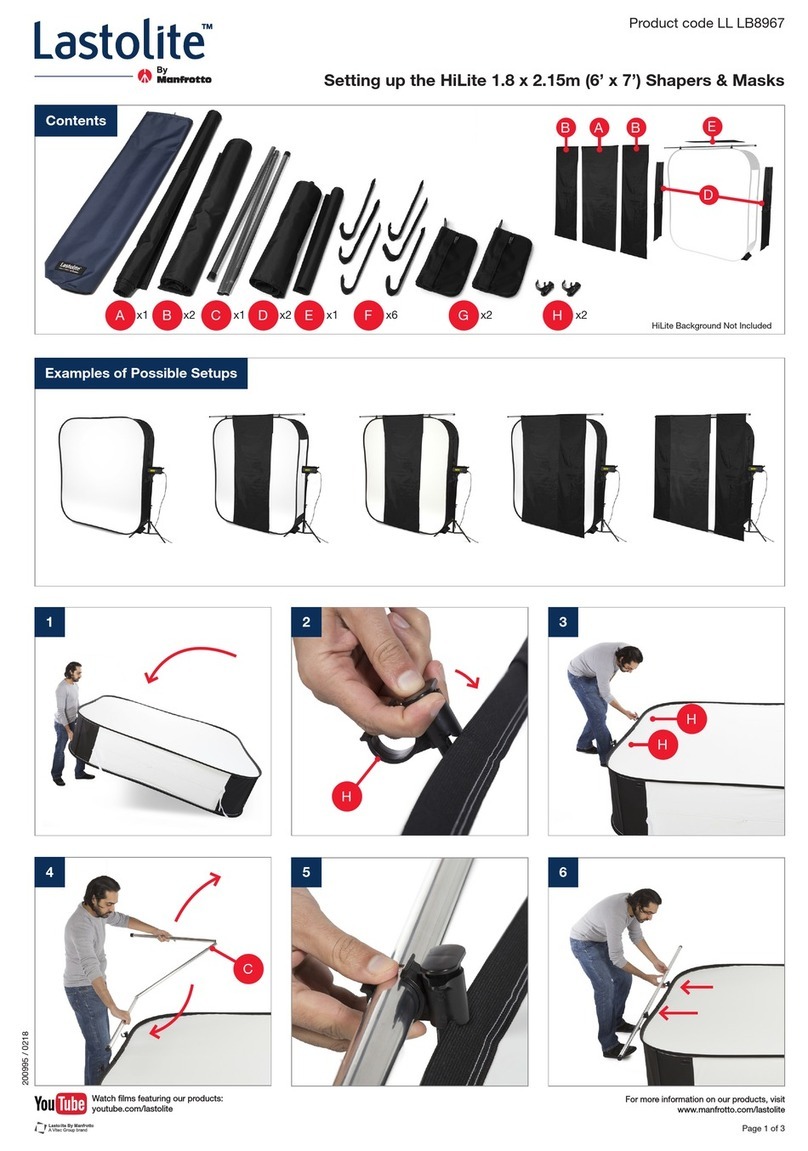 Lastolite™
By Manfrotto

Product code LL LB8967

Setting up the HiLite 1.8 x 2.15m (6' x 7') Shapers & Masks

Contents

Lastolite

A x1 B x2 C x1 D x2 E x1 F x6 G x2 H x2

B A B E D

HiLite Background Not Included

Examples of Possible Setups

1

2

H

3

H
H

4

C

5

6

200995 / 0218

YouTube Watch films featuring our products: youtube.com/lastolite

Lastolite By Manfrotto
A Vitec Group brand

For more information on our products, visit www.manfrotto.com/lastolite

Page 1 of 3