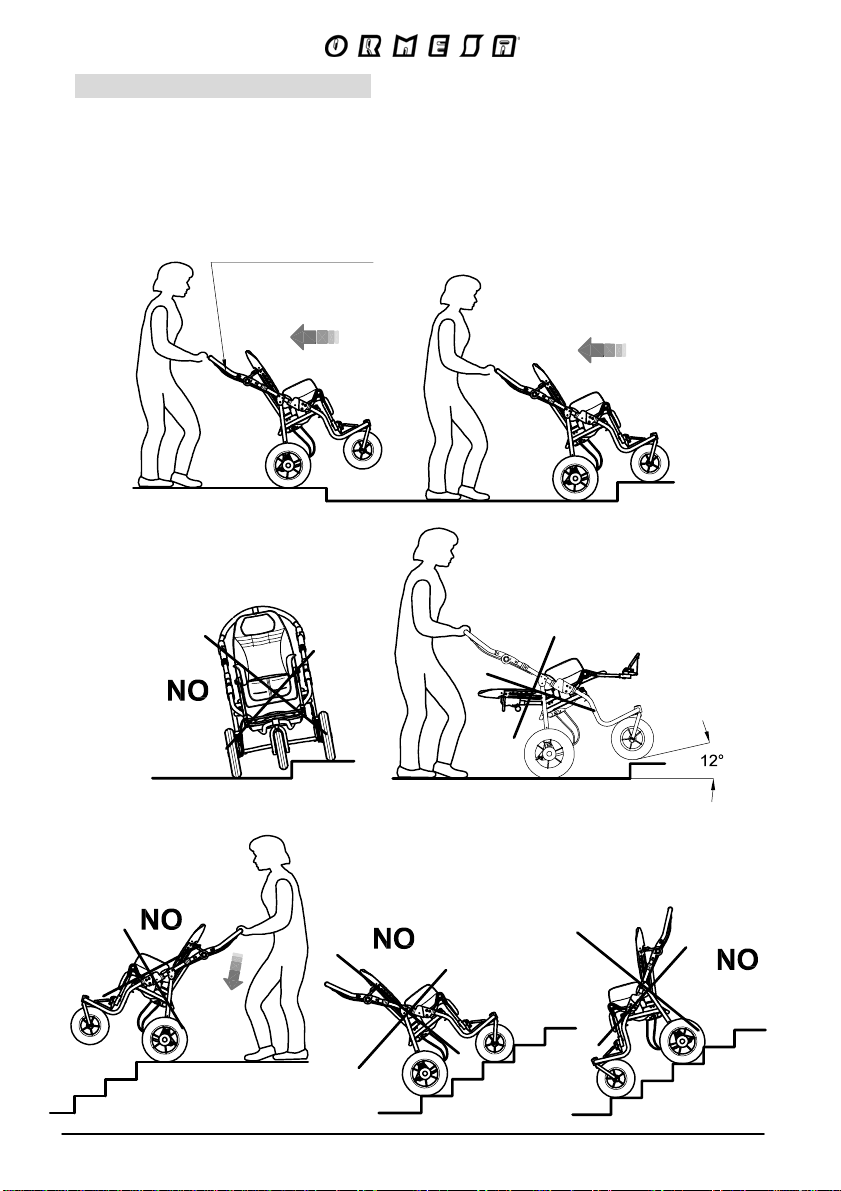 ORMESA

NO

12°

NO

NO

NO