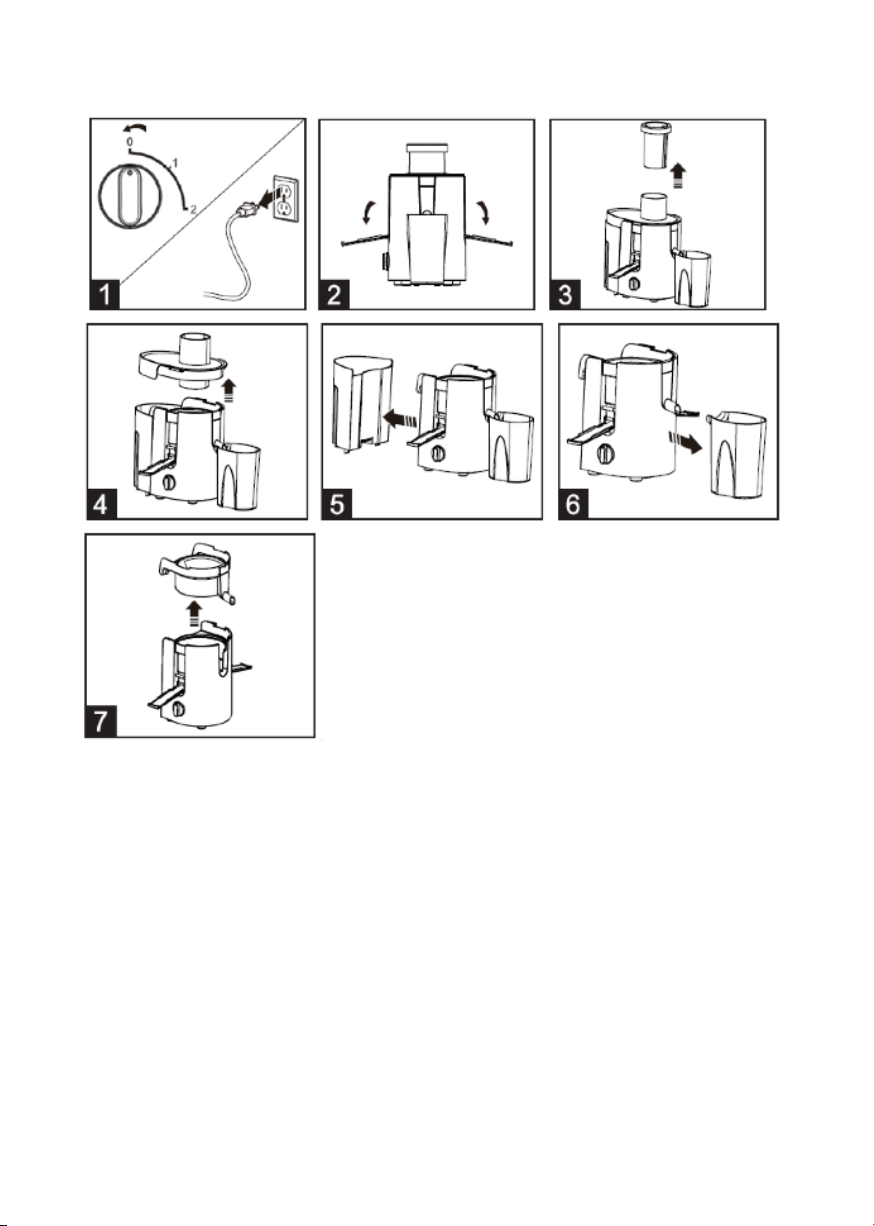 0
1
2
1
2
3
4
5
6
7