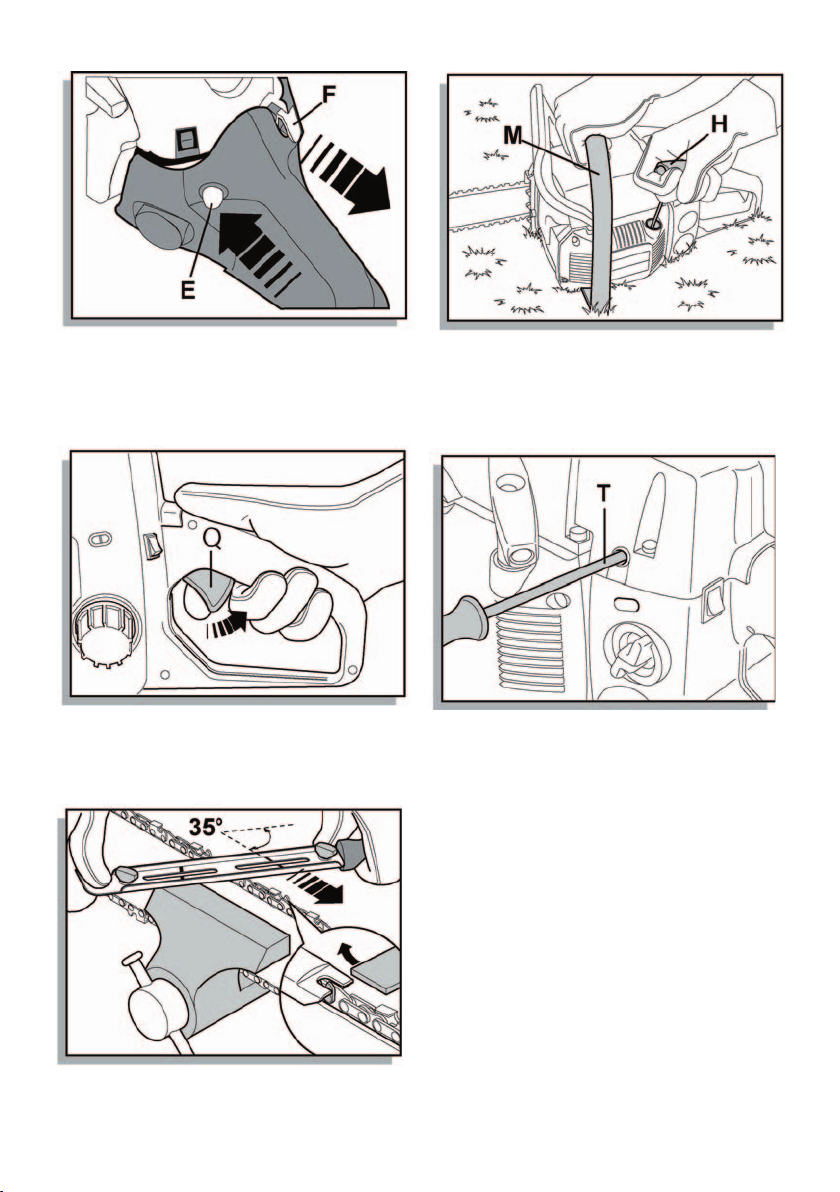 F
E
M
H
Q
T
35°