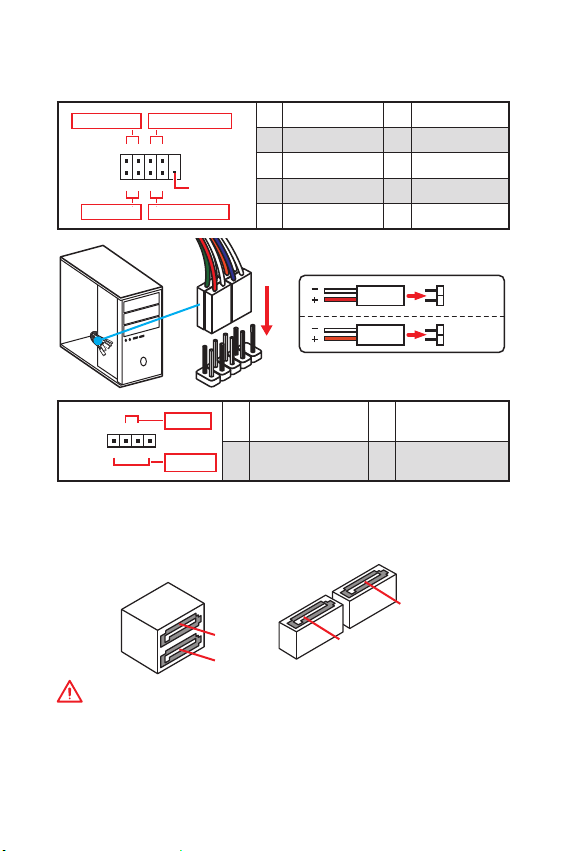 -
+
-
+