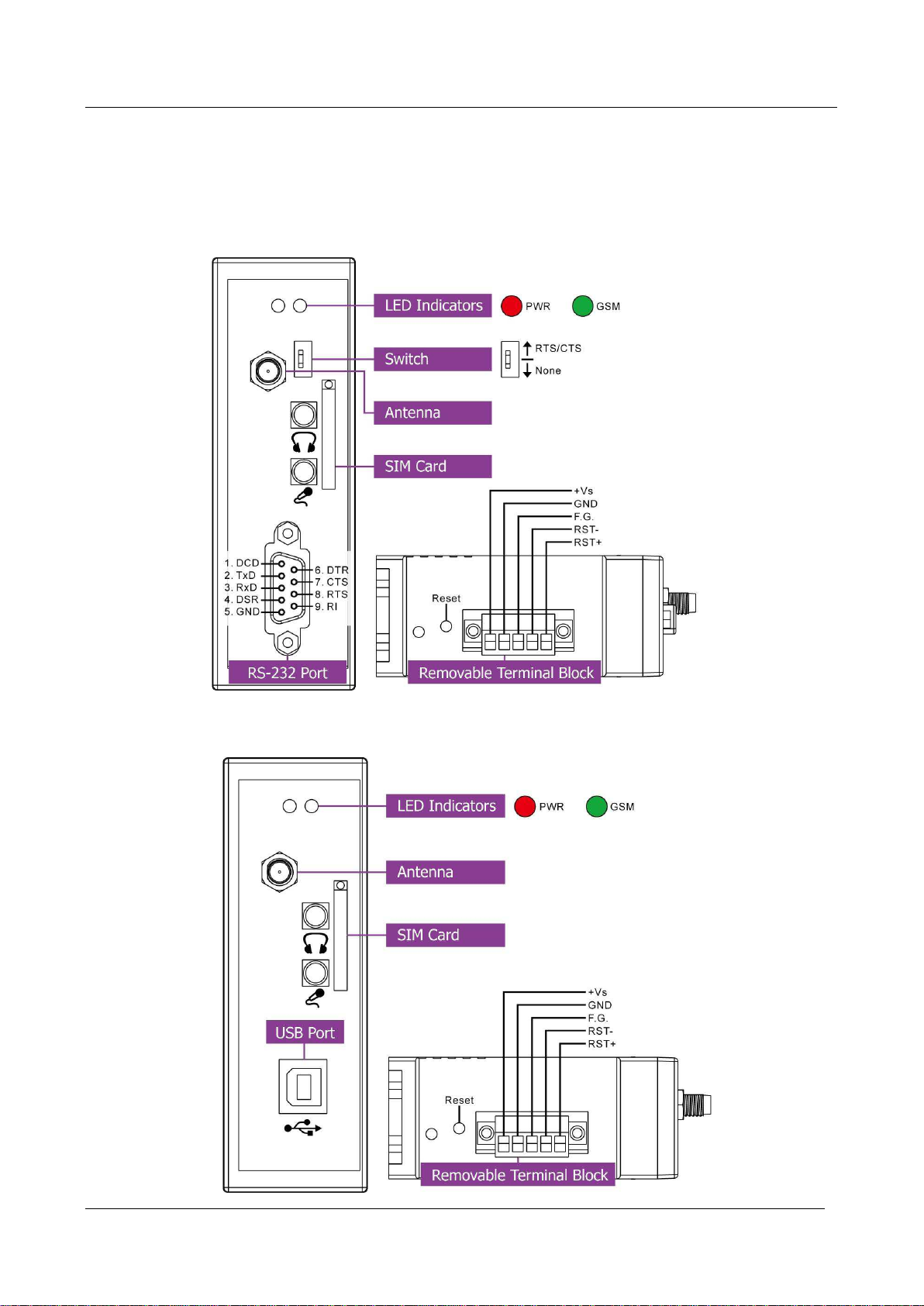 LED Indicators PWR GSM

Switch RTS/CTS None

Antenna

SIM Card

+Vs
GND
F.G.
RST-
RST+

1. DCD
2. TxD
3. RxD
4. DSR
5. GND
6. DTR
7. CTS
8. RTS
9. RI

Reset

RS-232 Port

Removable Terminal Block

LED Indicators PWR GSM

Antenna

SIM Card

+Vs
GND
F.G.
RST-
RST+

USB Port

Reset

Removable Terminal Block