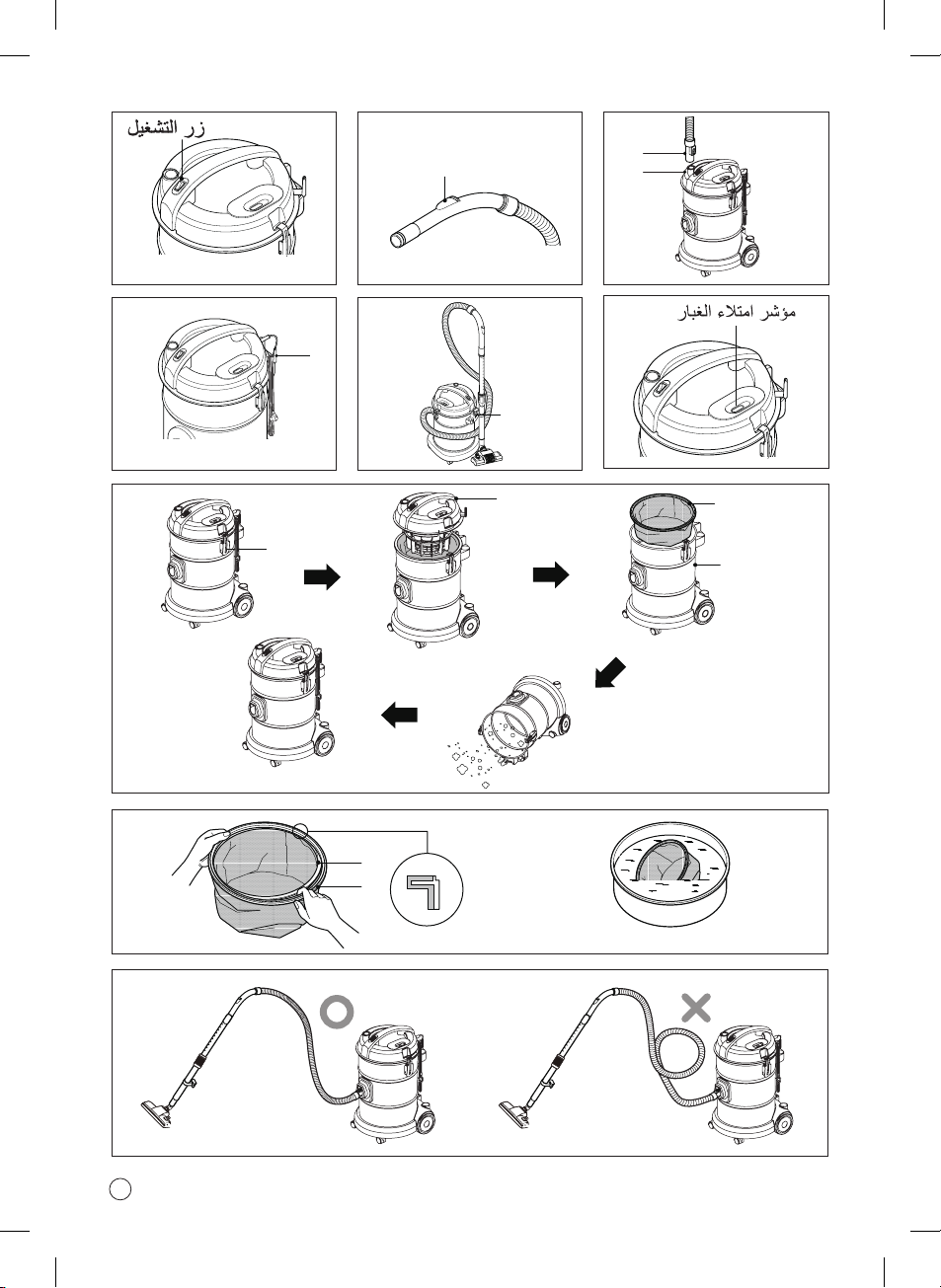 زر التشغيل

مؤشر امتلاء الغبار