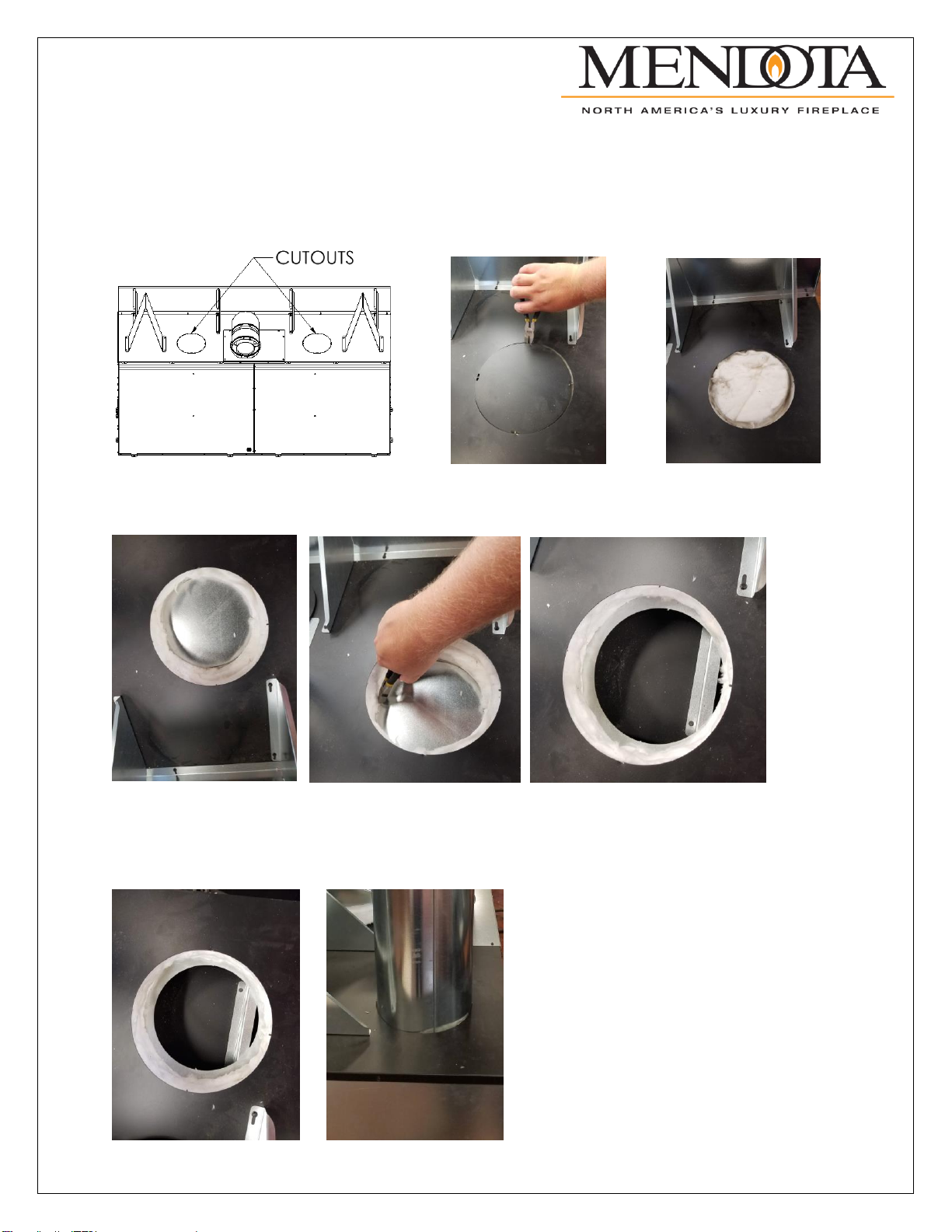 MENDOTA
NORTH AMERICA'S LUXURY FIREPLACE

CUTOUTS