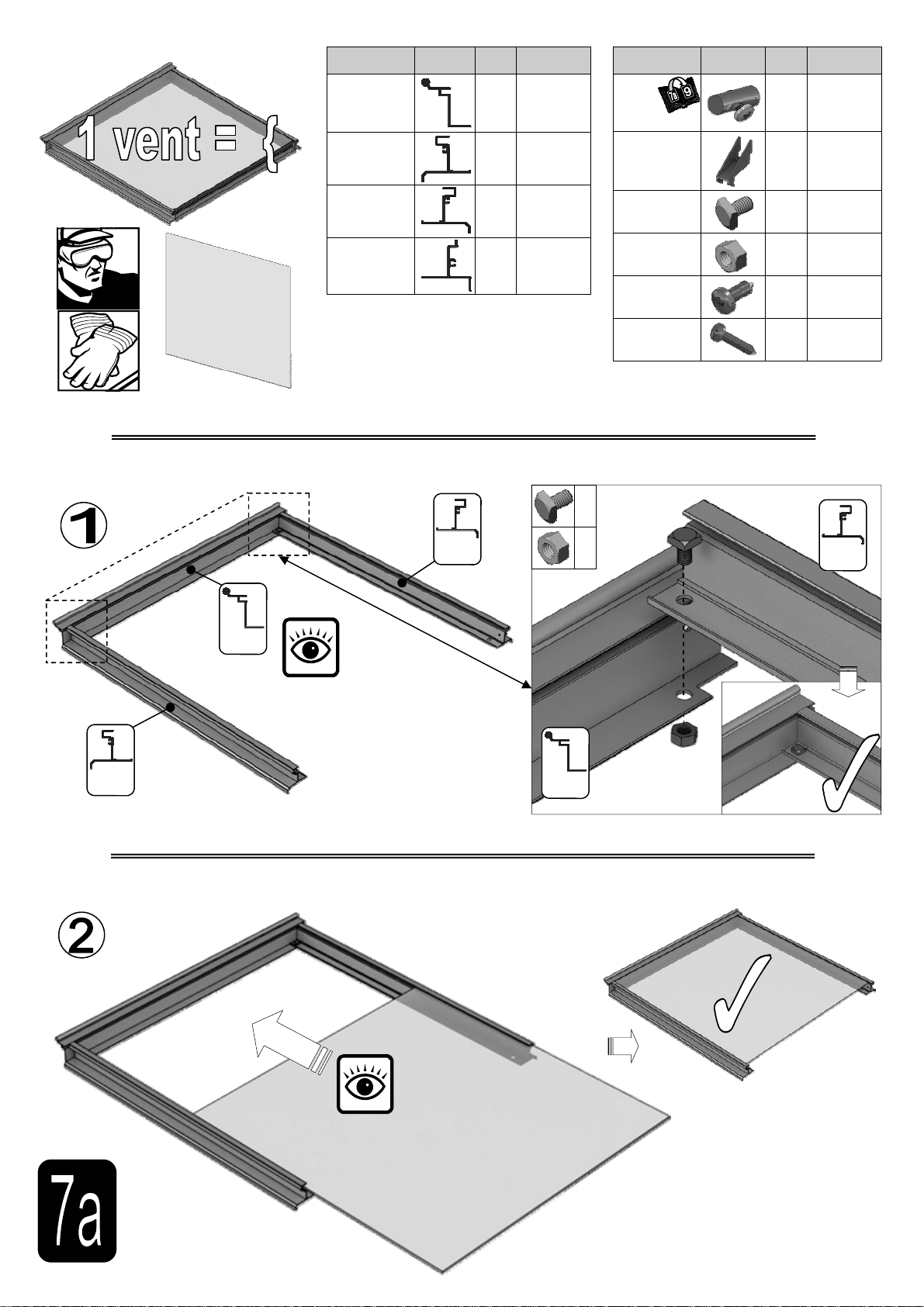 1 vent = {

7a 9

1

2

7a