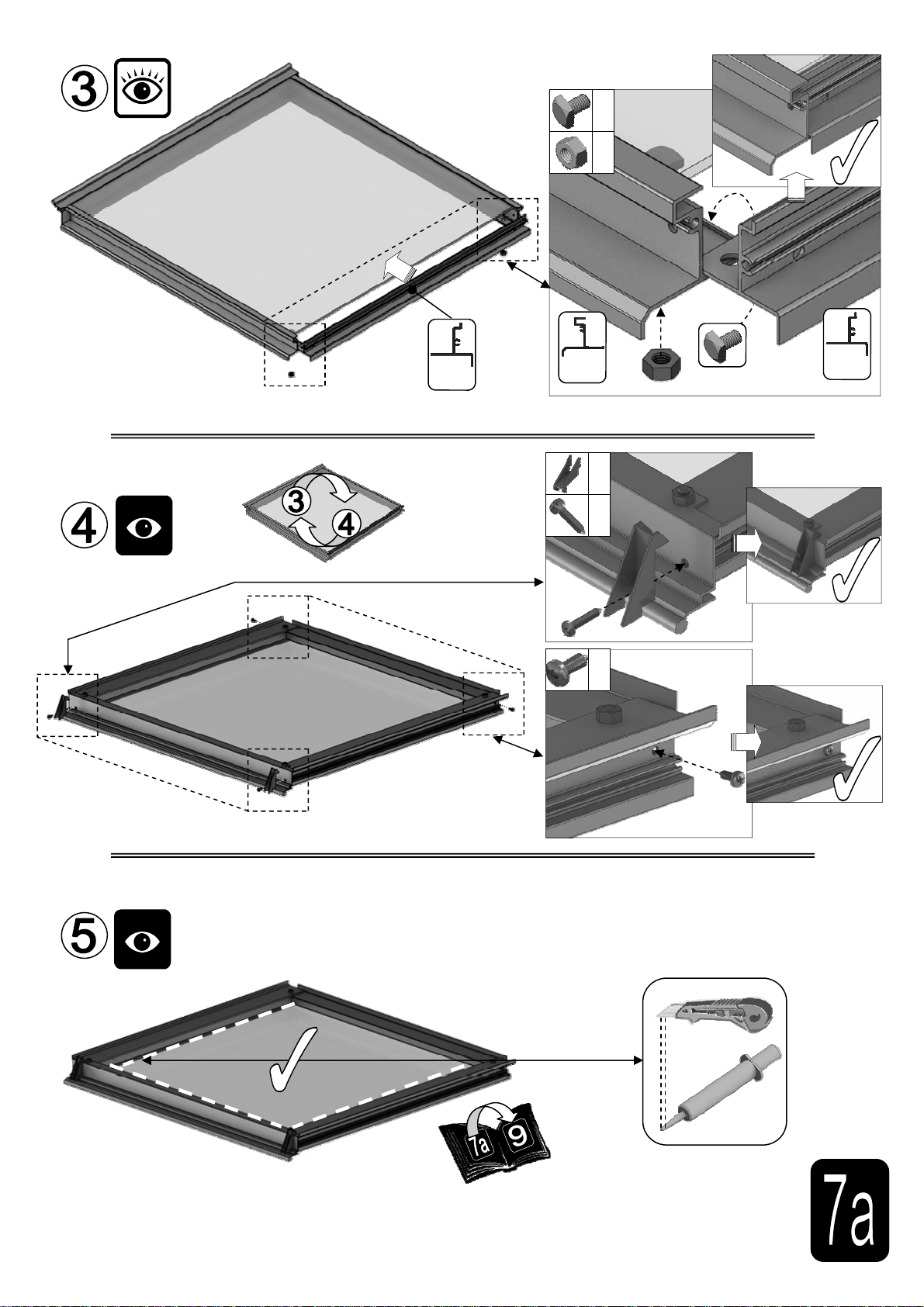 3

4

3

4

5

7a

9

7a