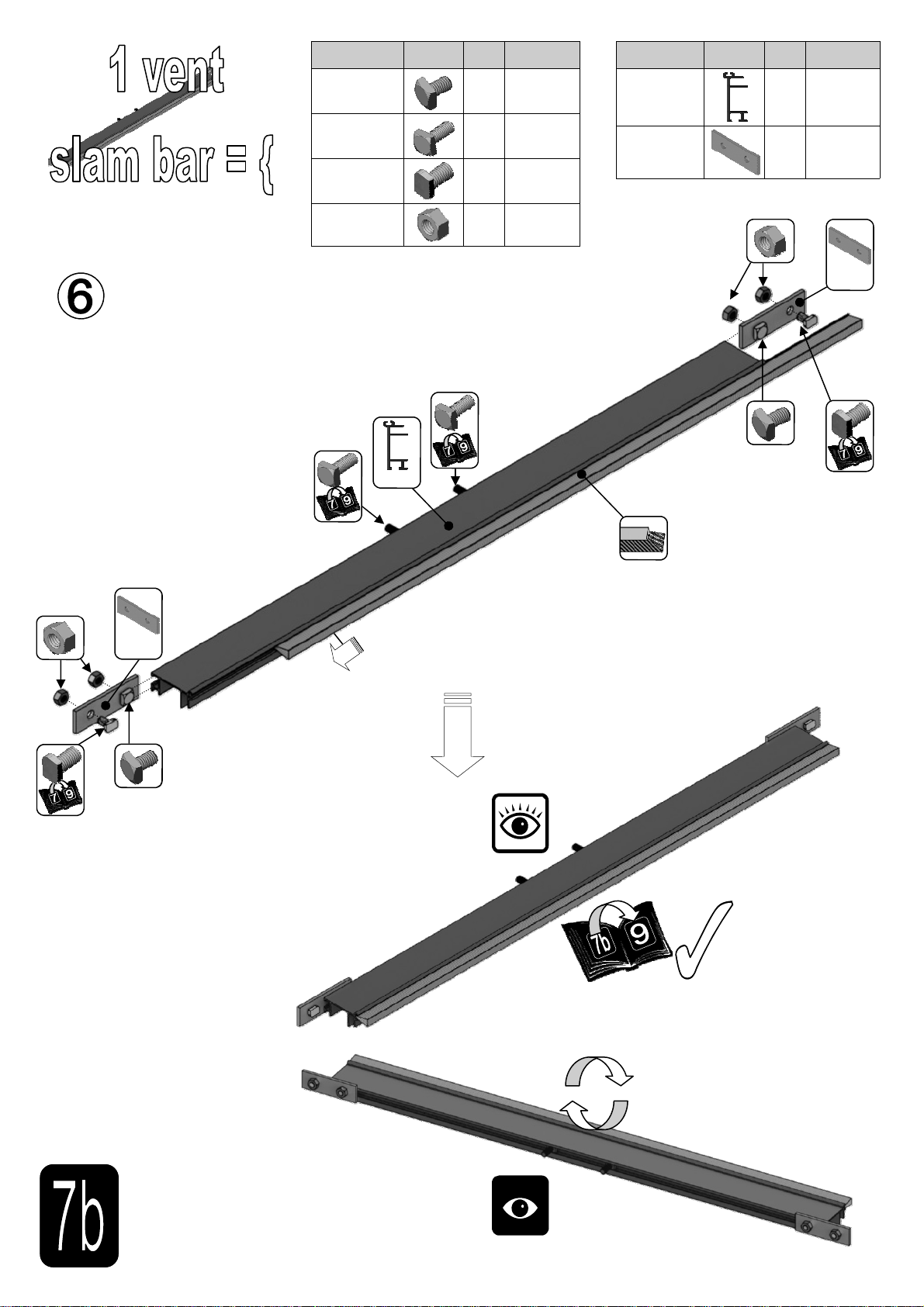 1 vent
slam bar = {

⑥

7 9

7 9

7 9

7 9

7b 9

7b