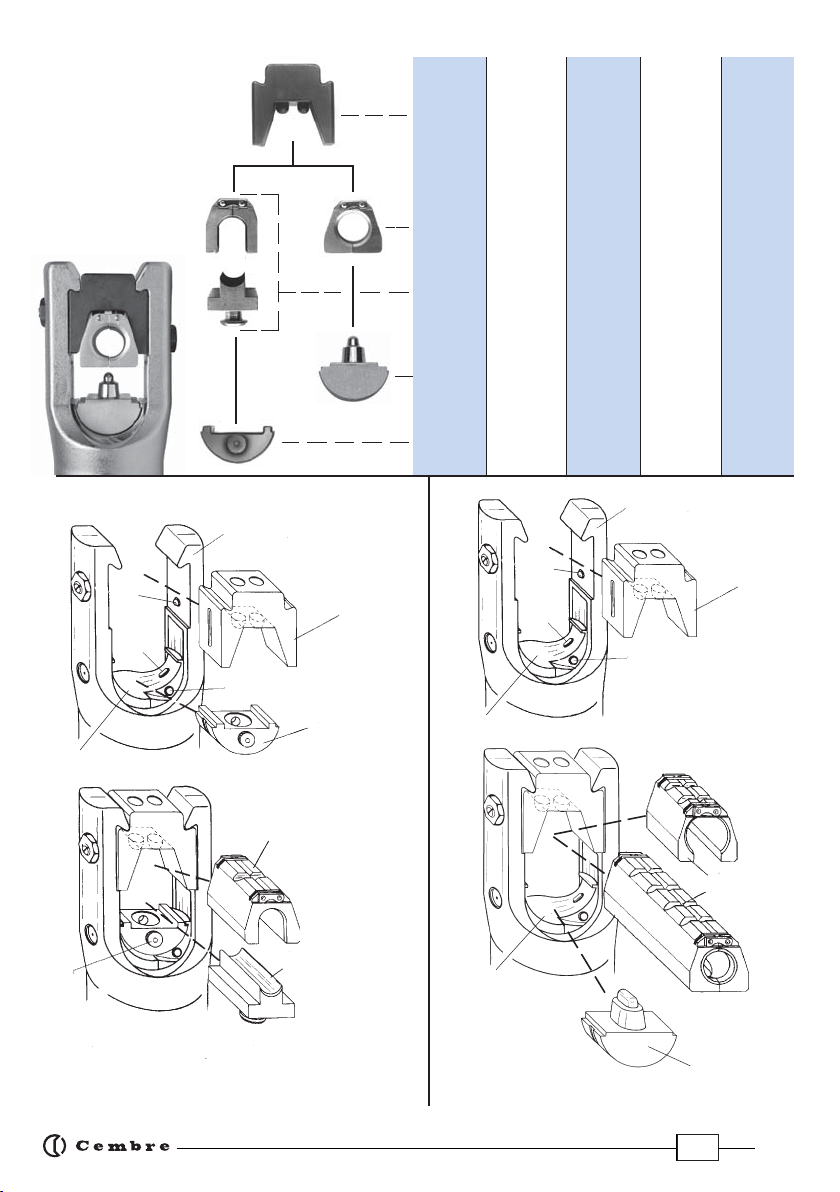 Cembre