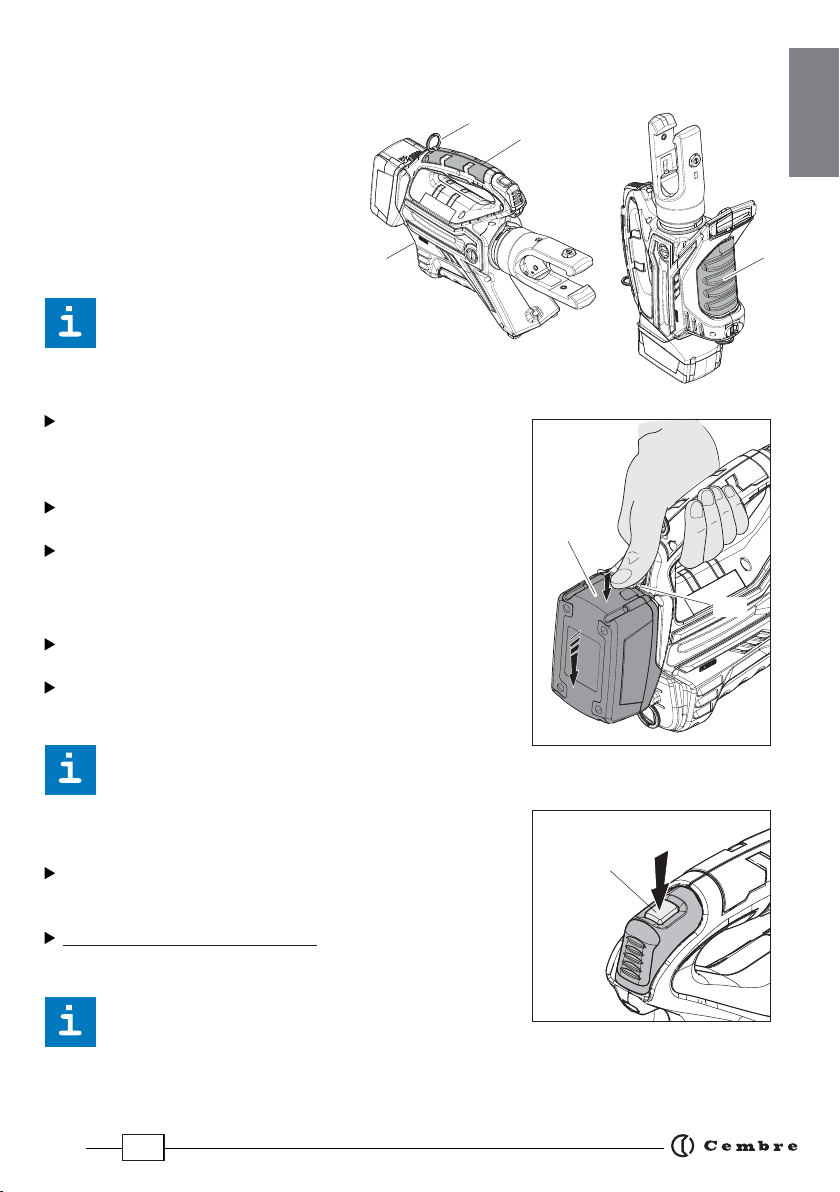 Cembre