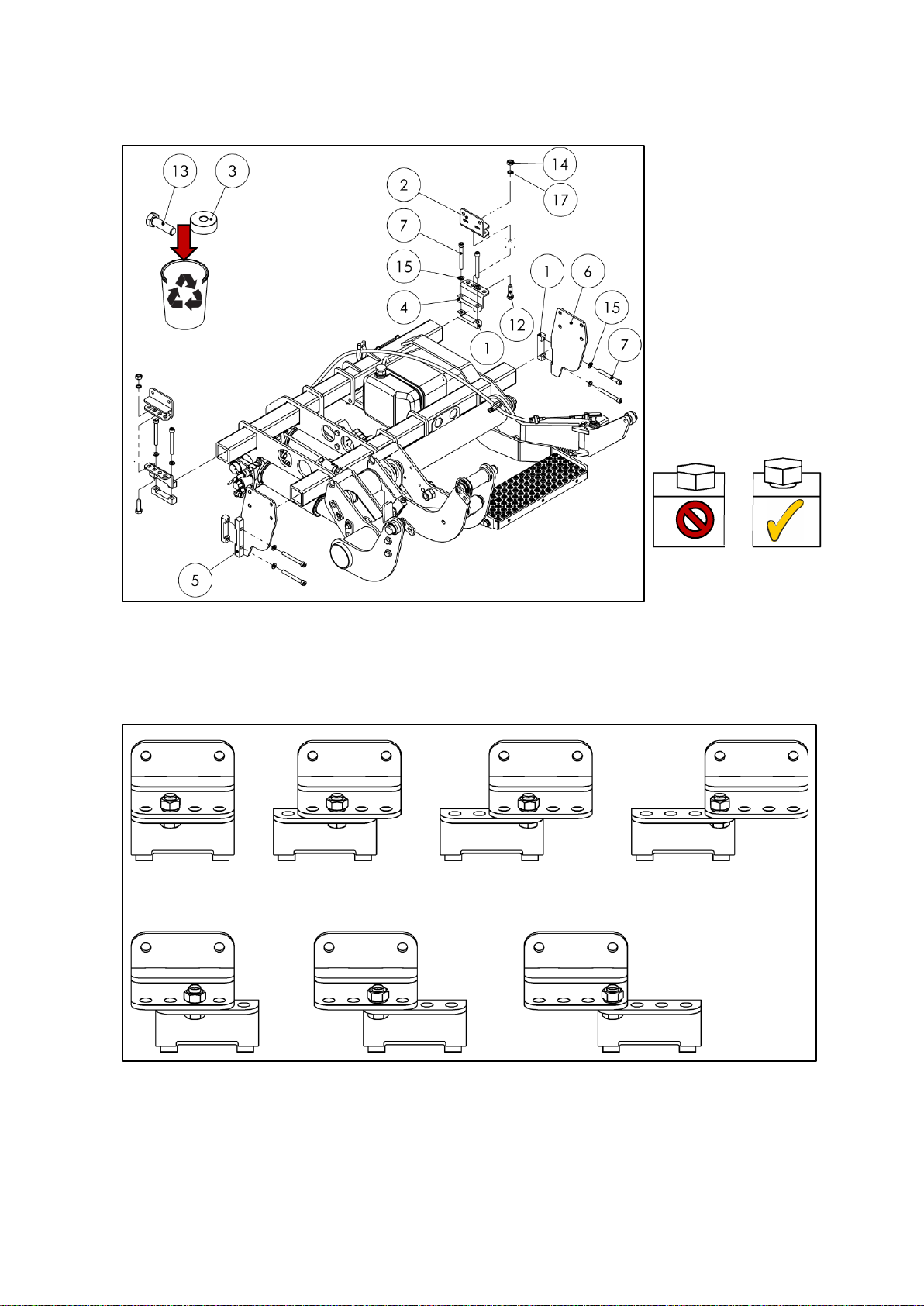 13
3
2
14
17
7
15
4
1
12
1
6
15
7
5