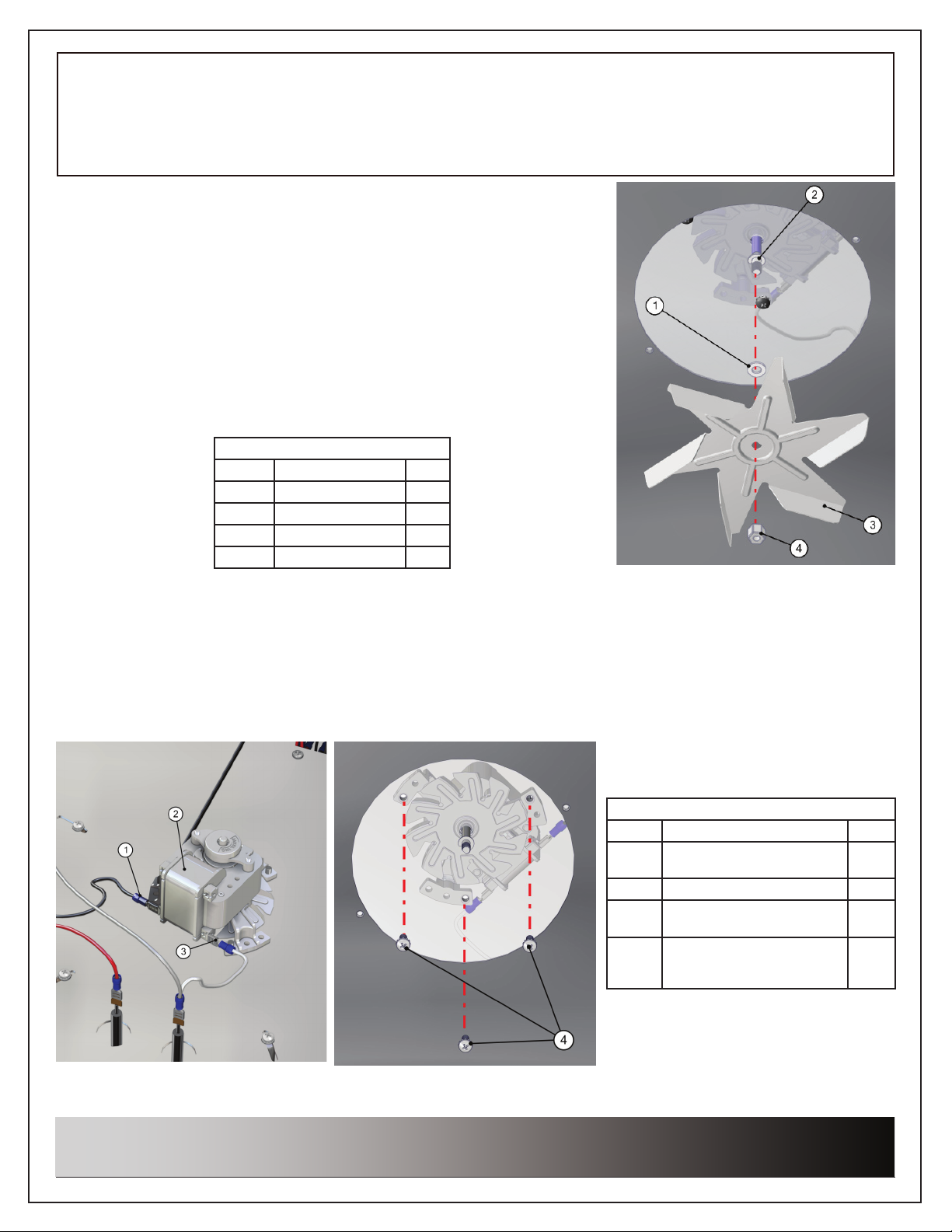 2

1

3

4

2

1

3

4