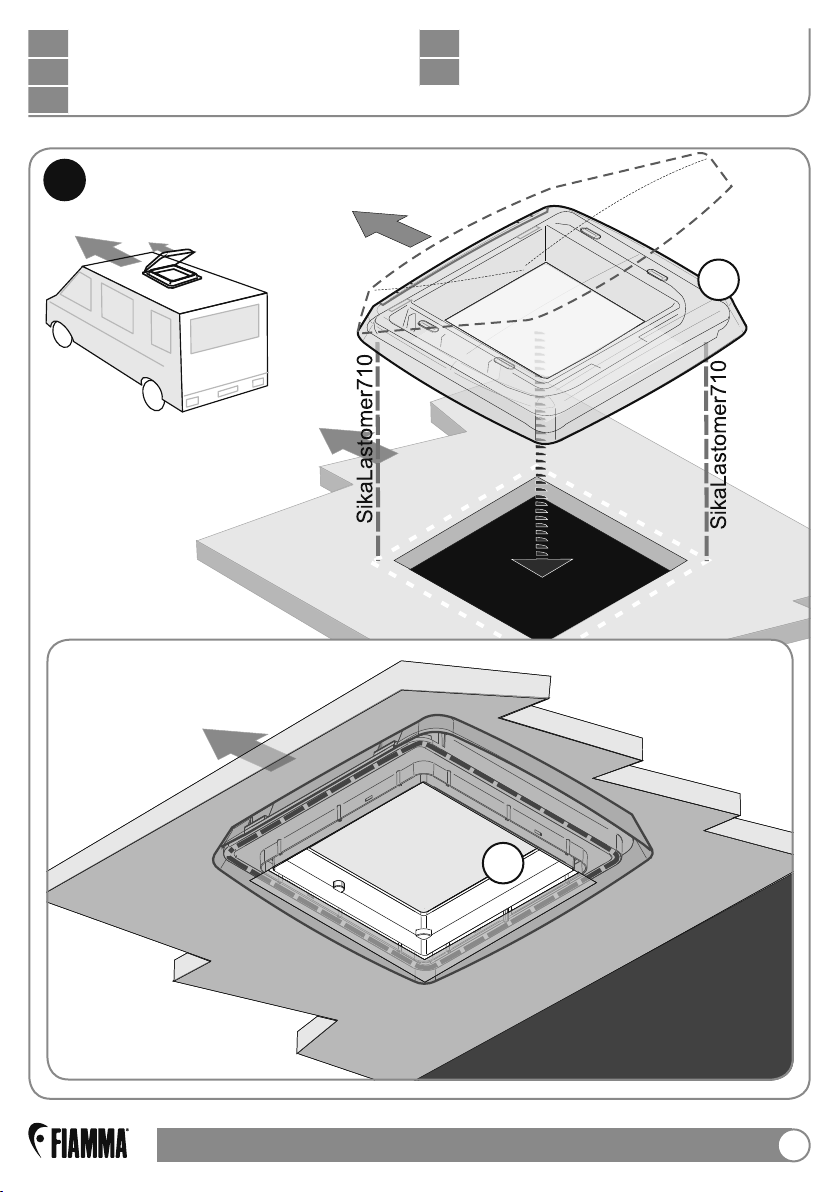 SikaLastomer710

SikaLastomer710

FIAMMA