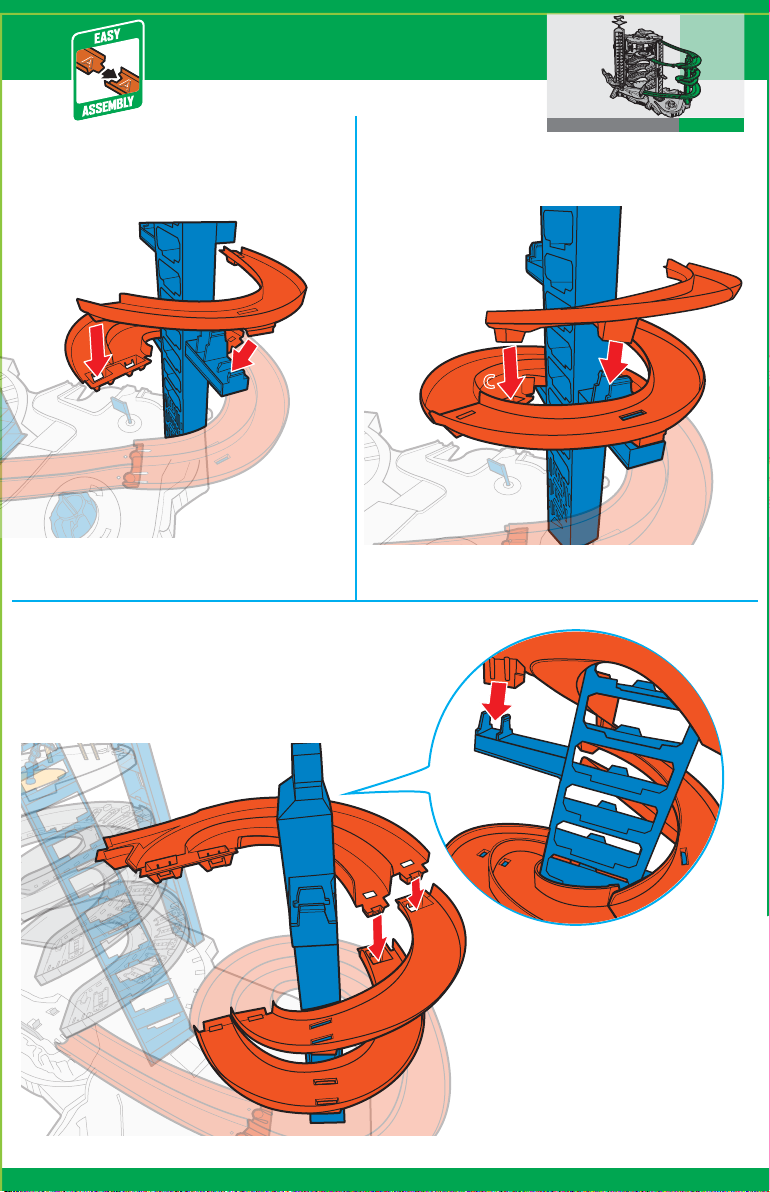 EASY
ASSEMBLY