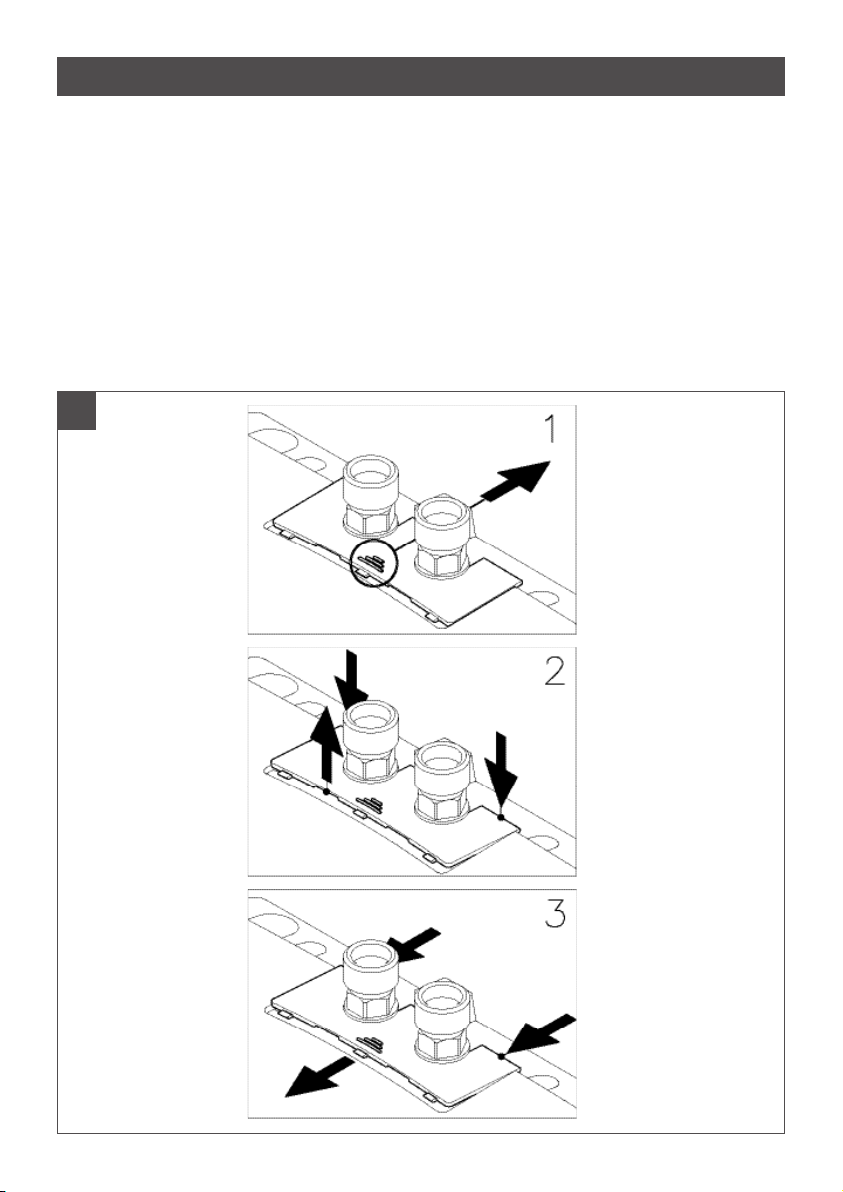 1

2

3