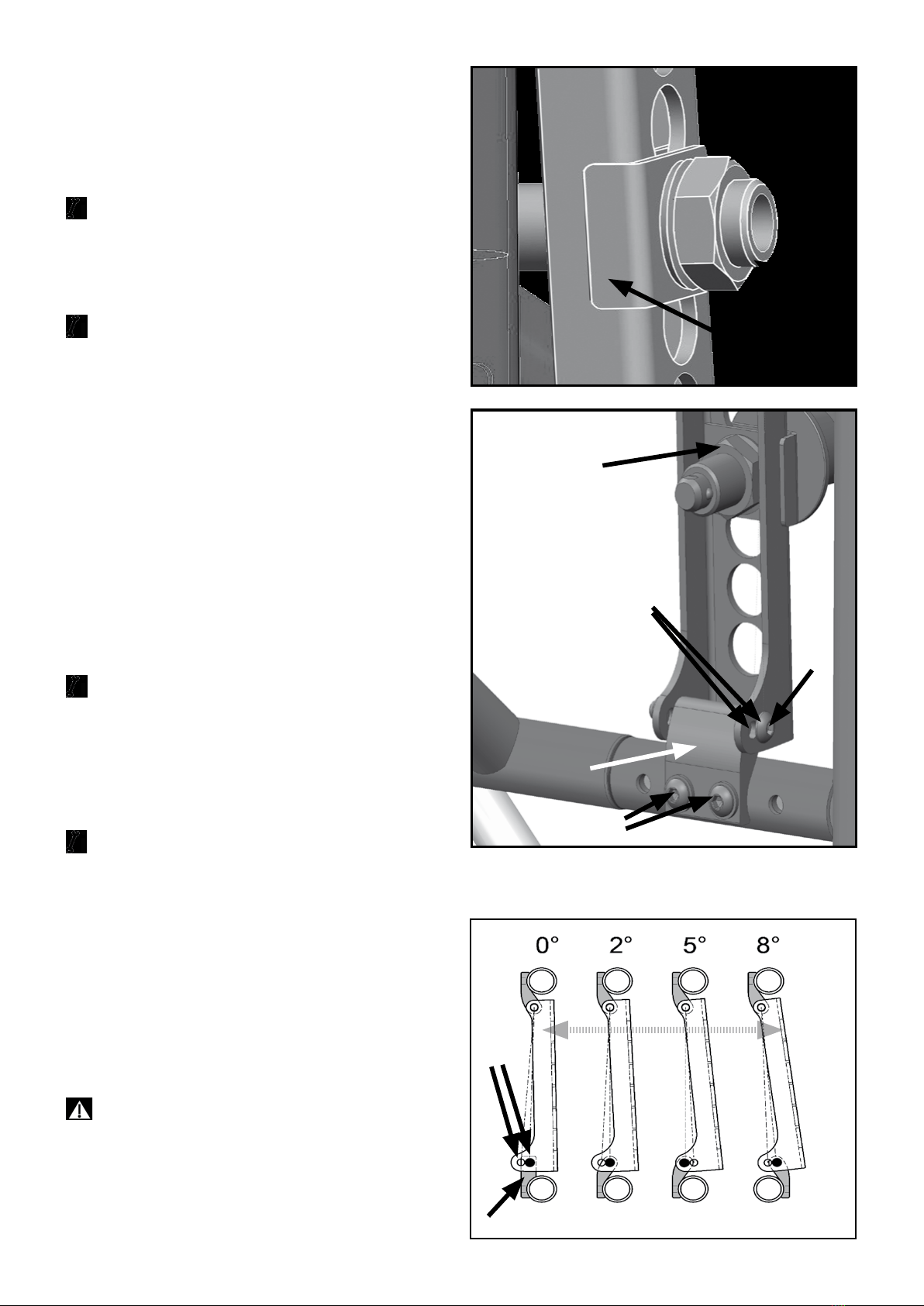 0° 2° 5° 8°