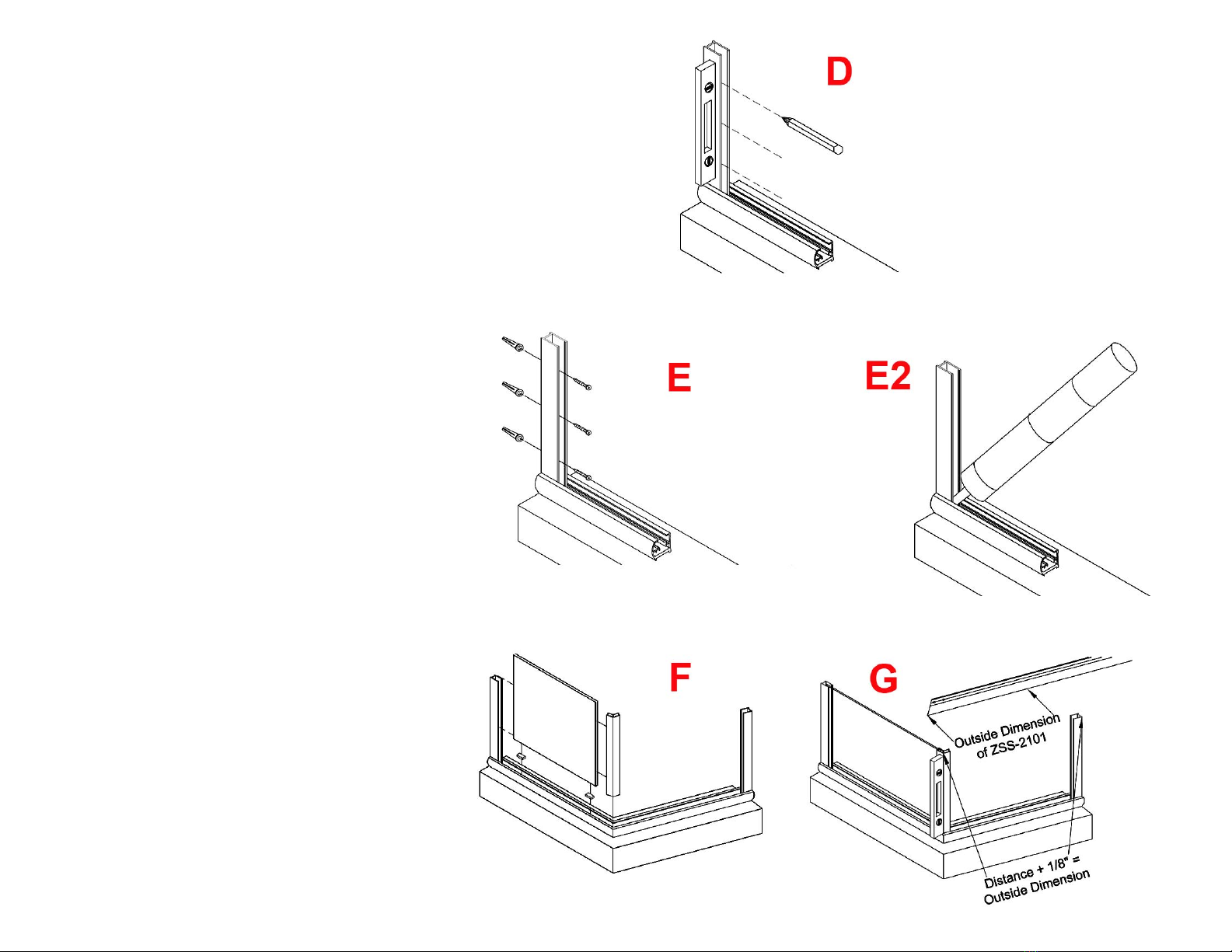 D

E

E2

F

G

Outside Dimension of ZSS-2101

Distance + 1/8" = Outside Dimension