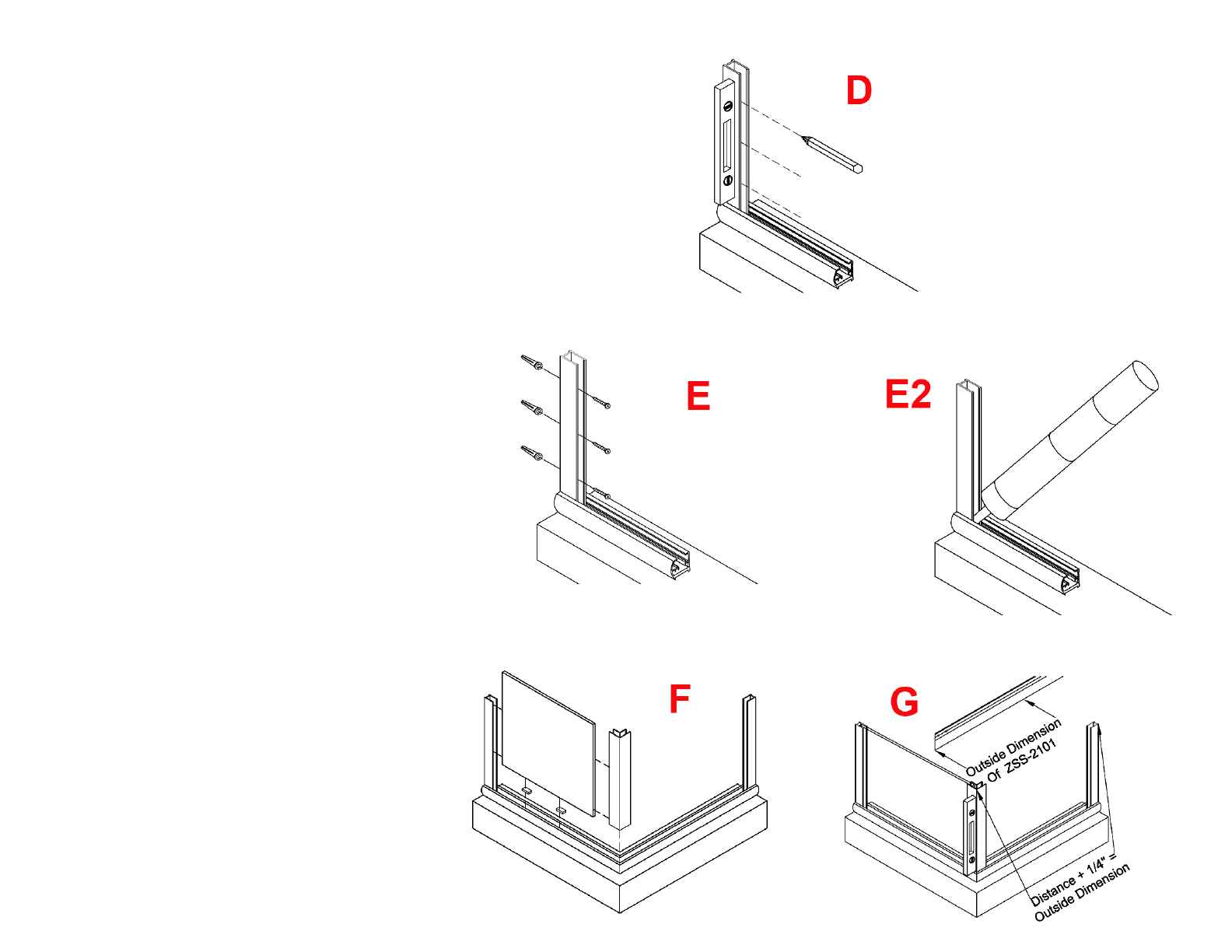 D

E

E2

F

G

Outside Dimension Of ZSS-2101

Distance + 1/4" = Outside Dimension