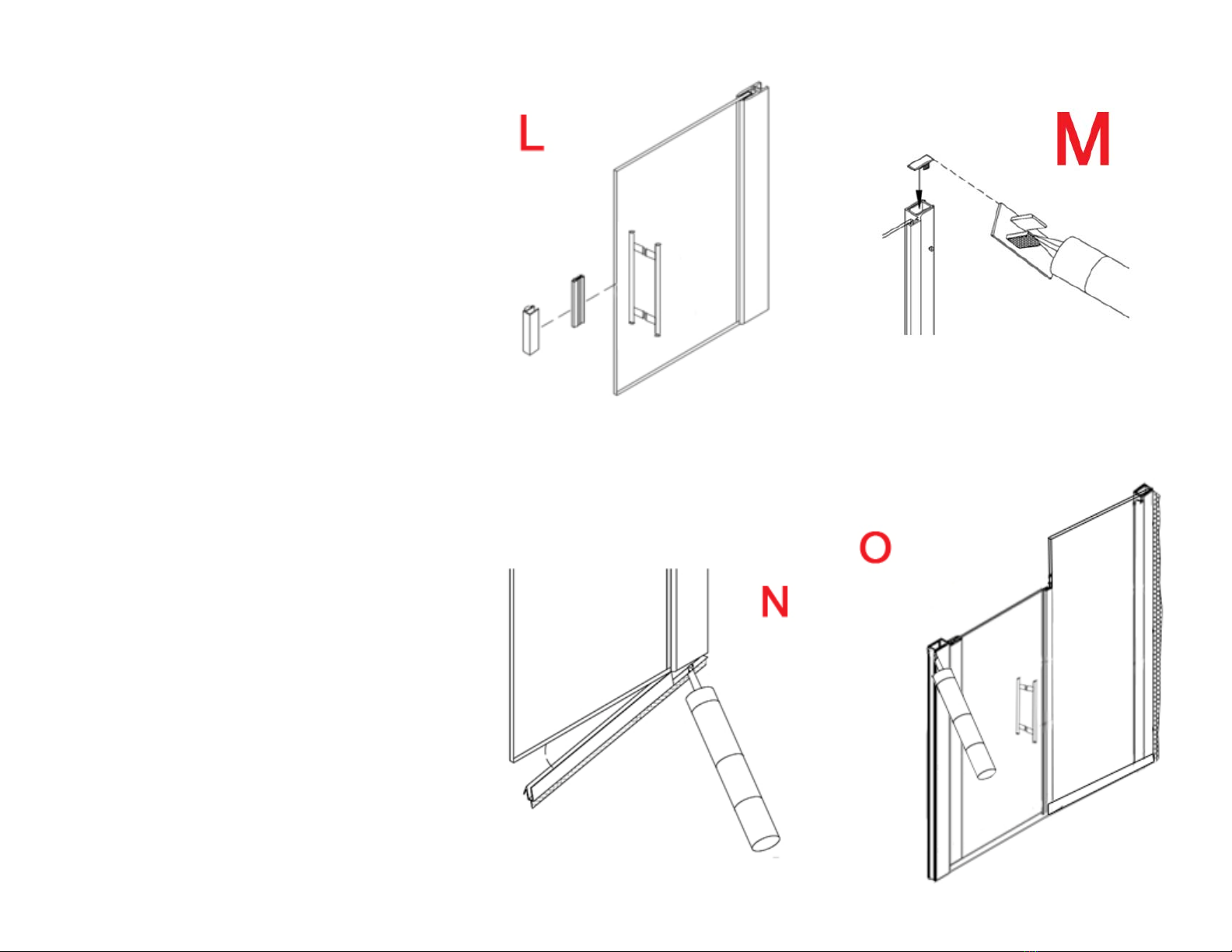 L

M

O

N