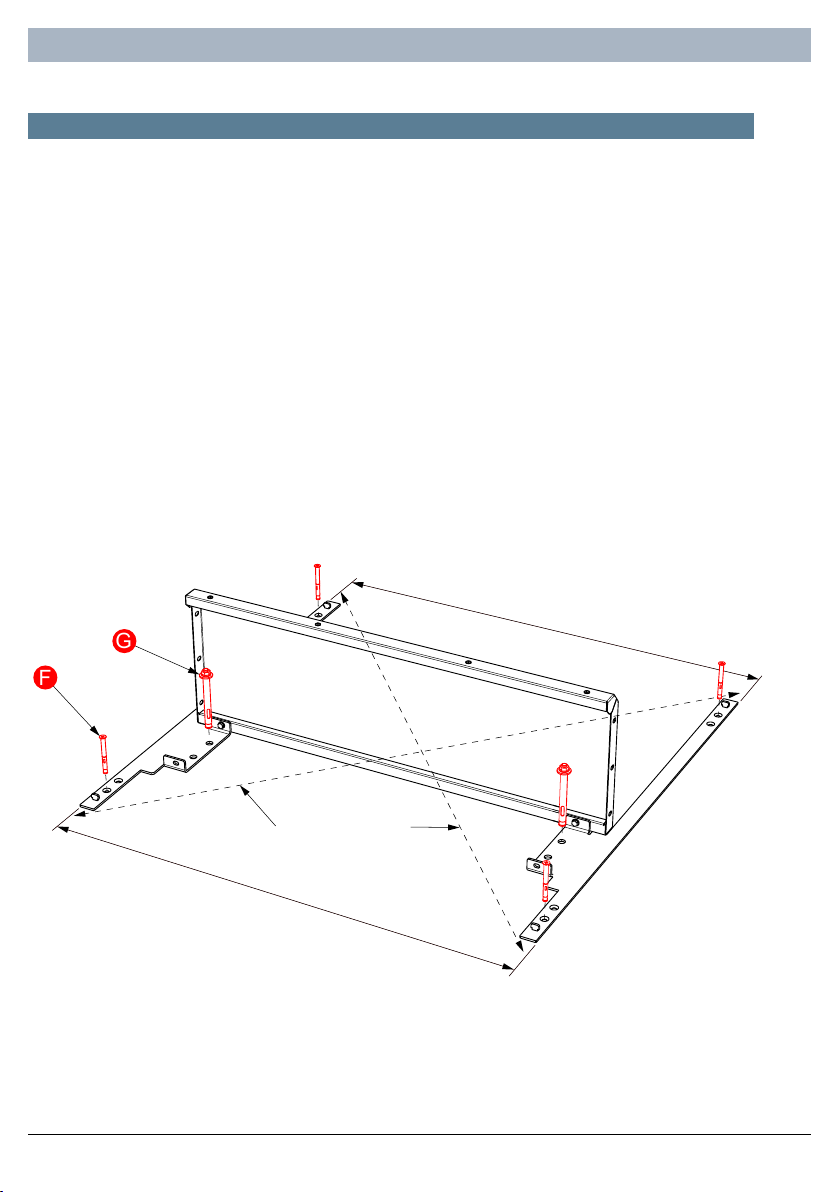 G

F