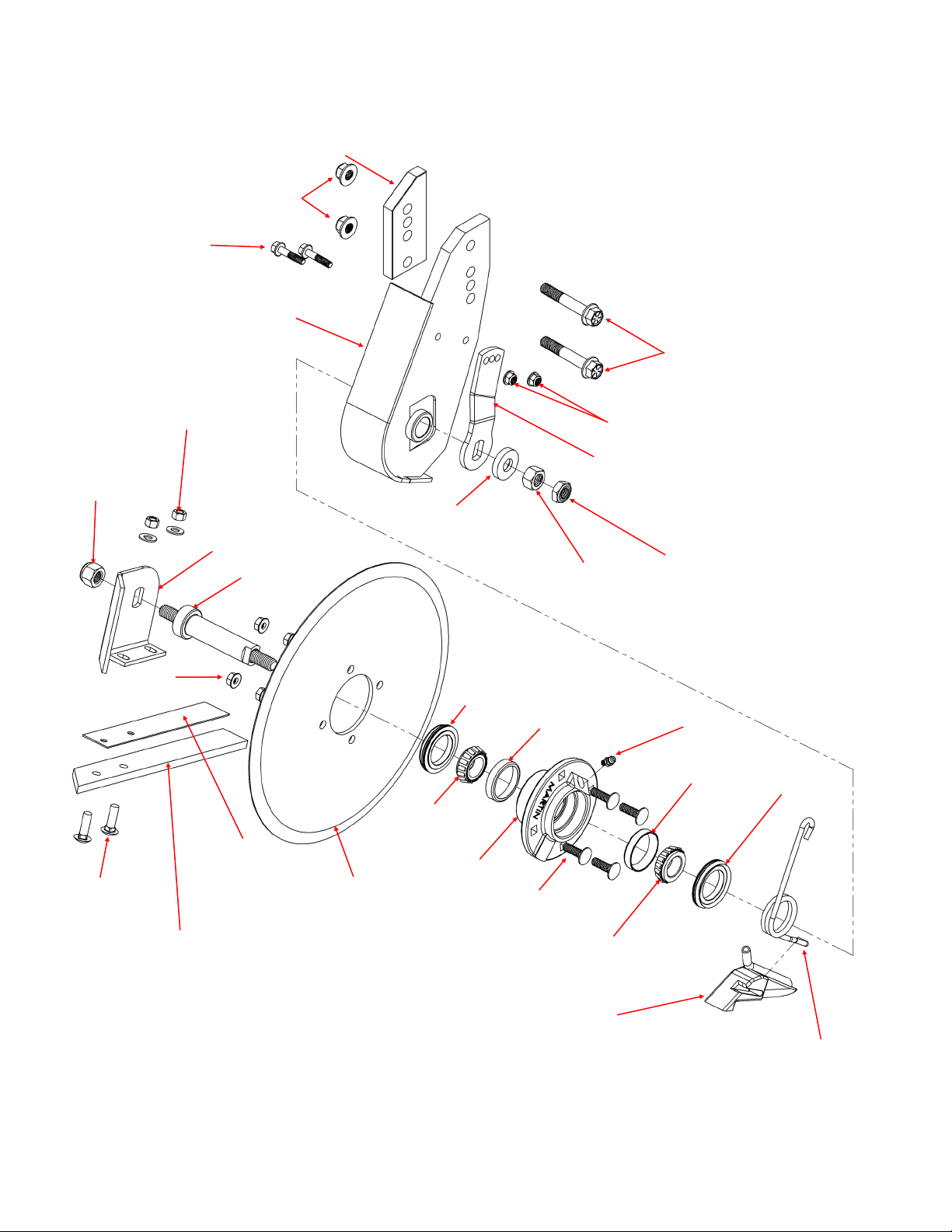 MARTIN