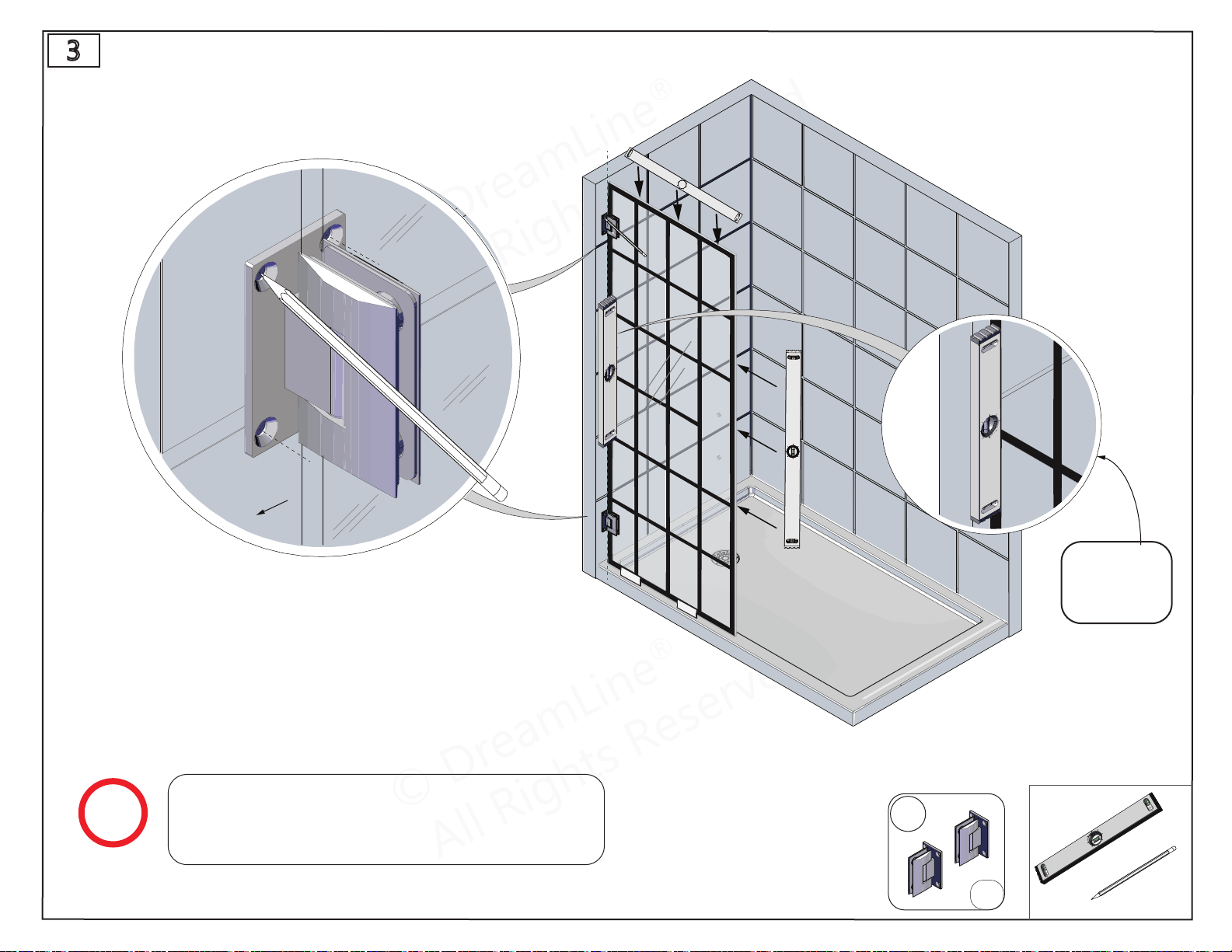 3

© DreamLine®
All Rights Reserved

© DreamLine®
All Rights Reserved