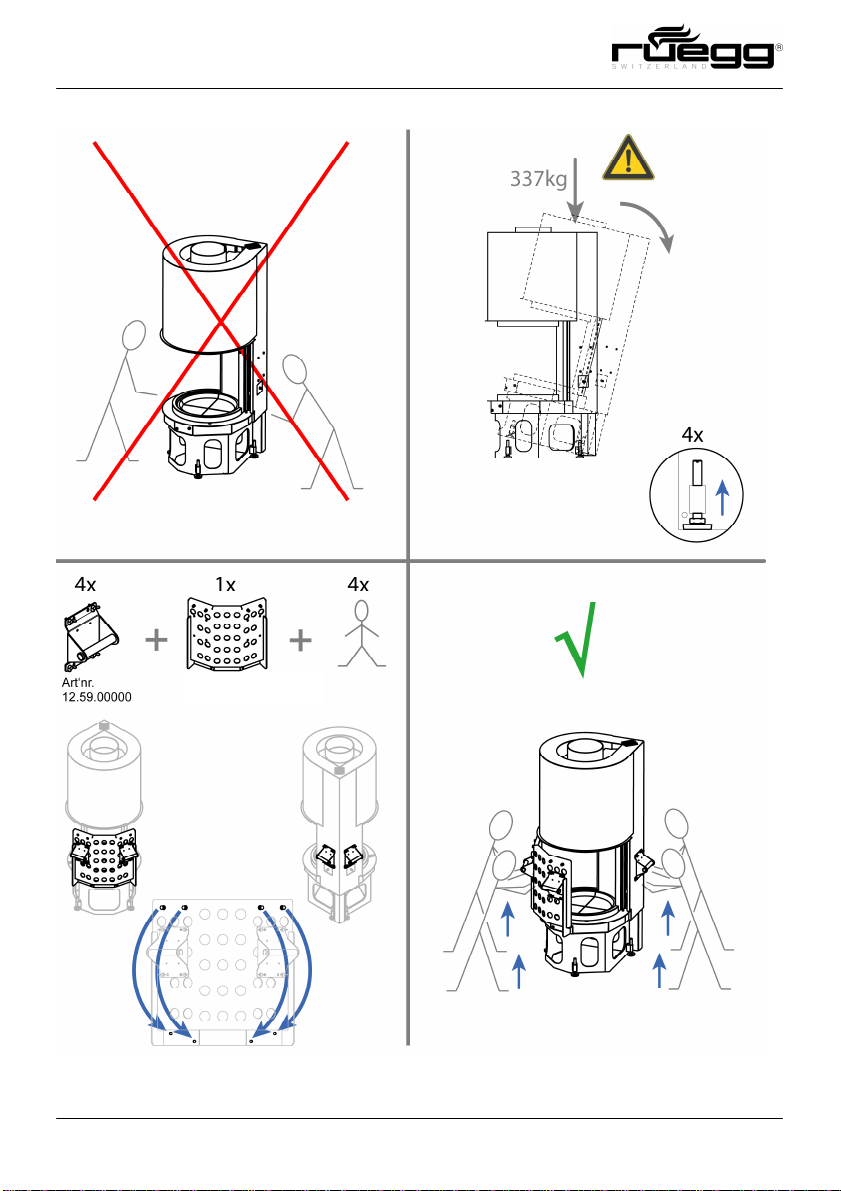 rüegg®
SWITZERLAND

337kg

4x

4x

1x

4x

Art'nr.
12.59.00000