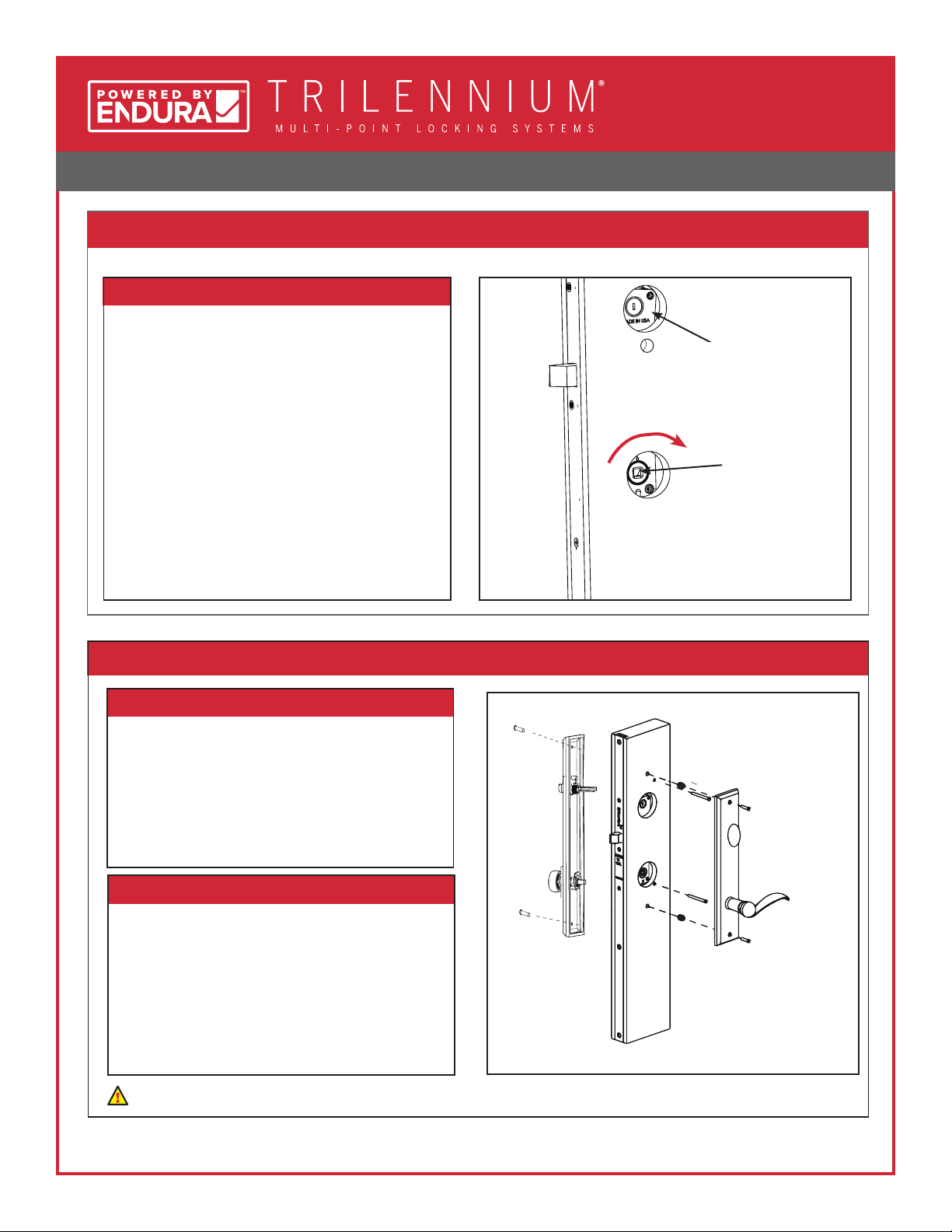 POWERED BY ENDURA™

TRILENNIUM®

MULTI-POINT LOCKING SYSTEMS

DE IN USA