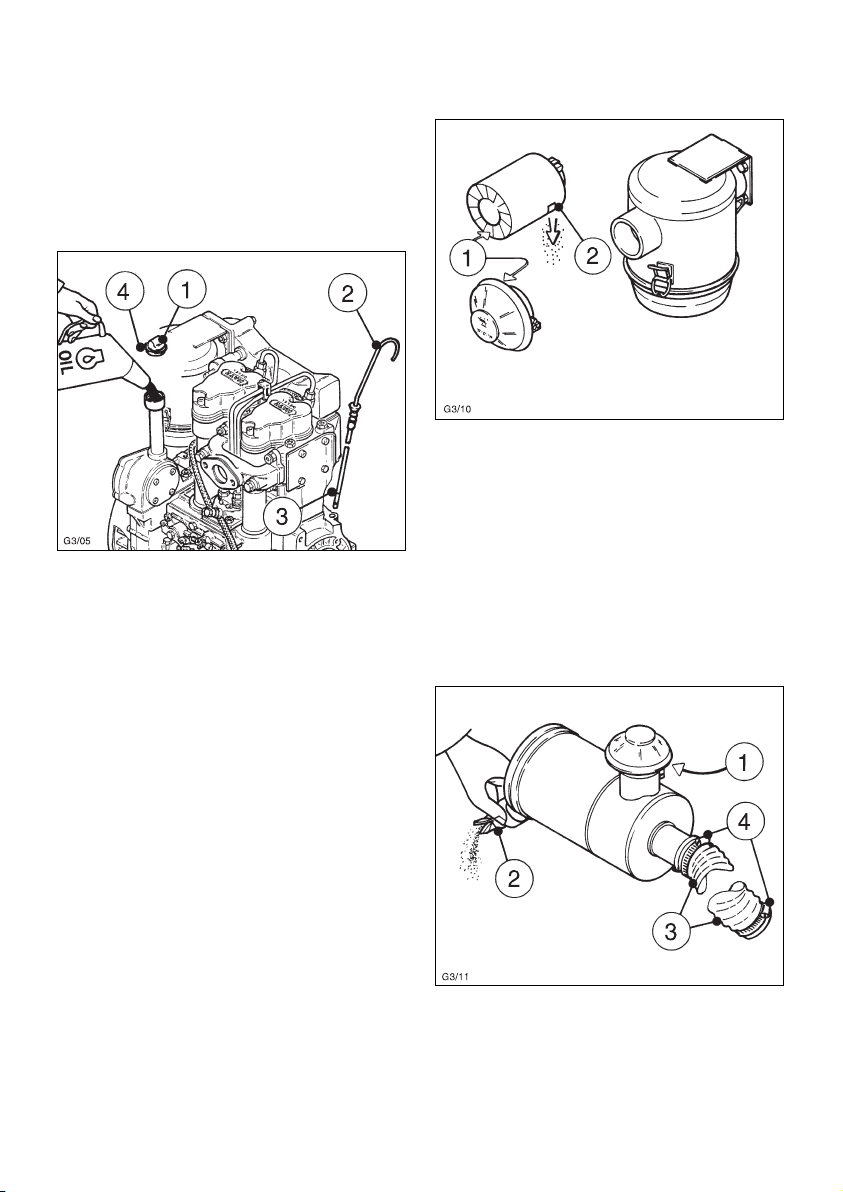 4
1
2
OIL
3
G3/05

1
2
G3/10

1
4
2
3
G3/11