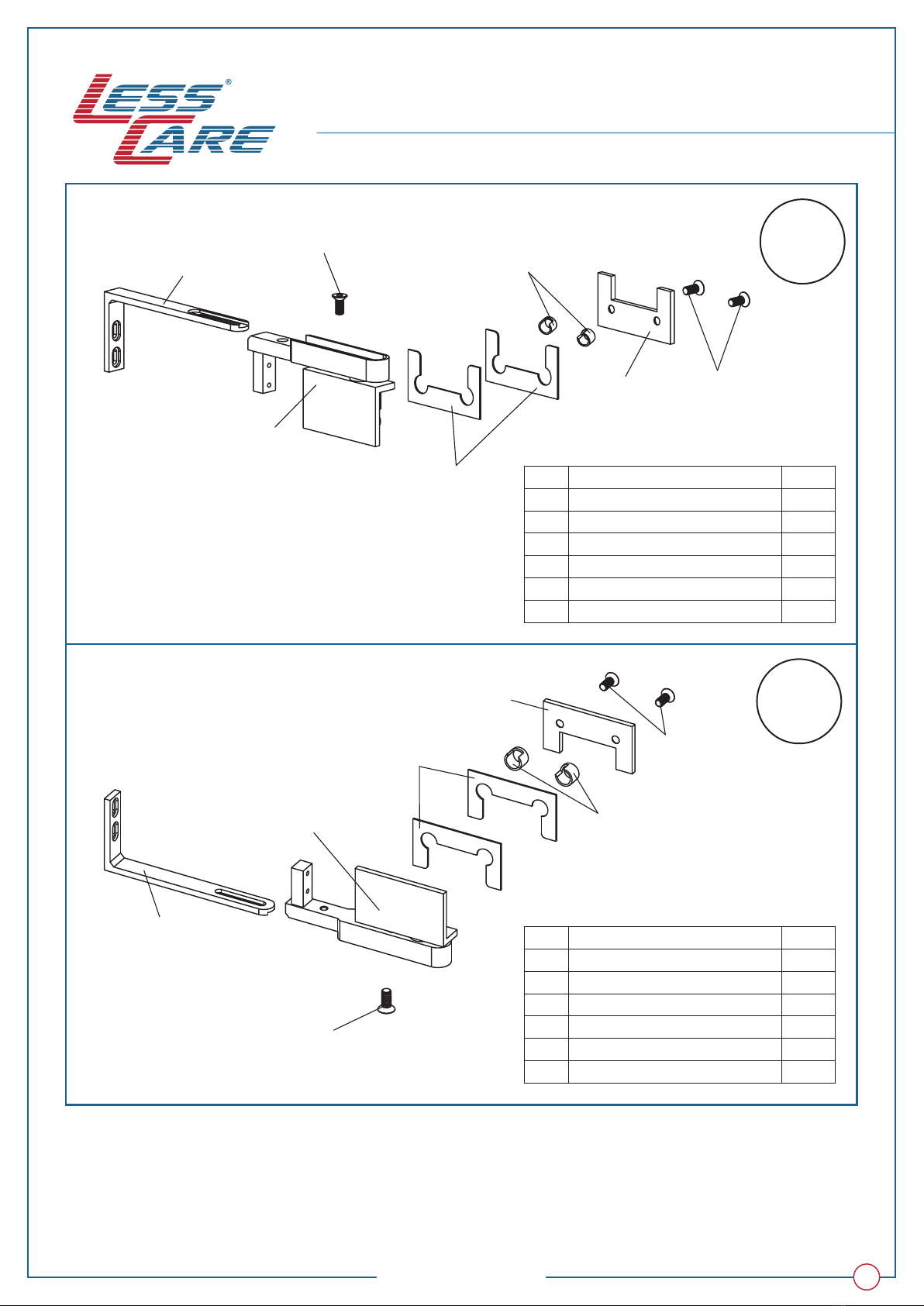 LESS CARE®