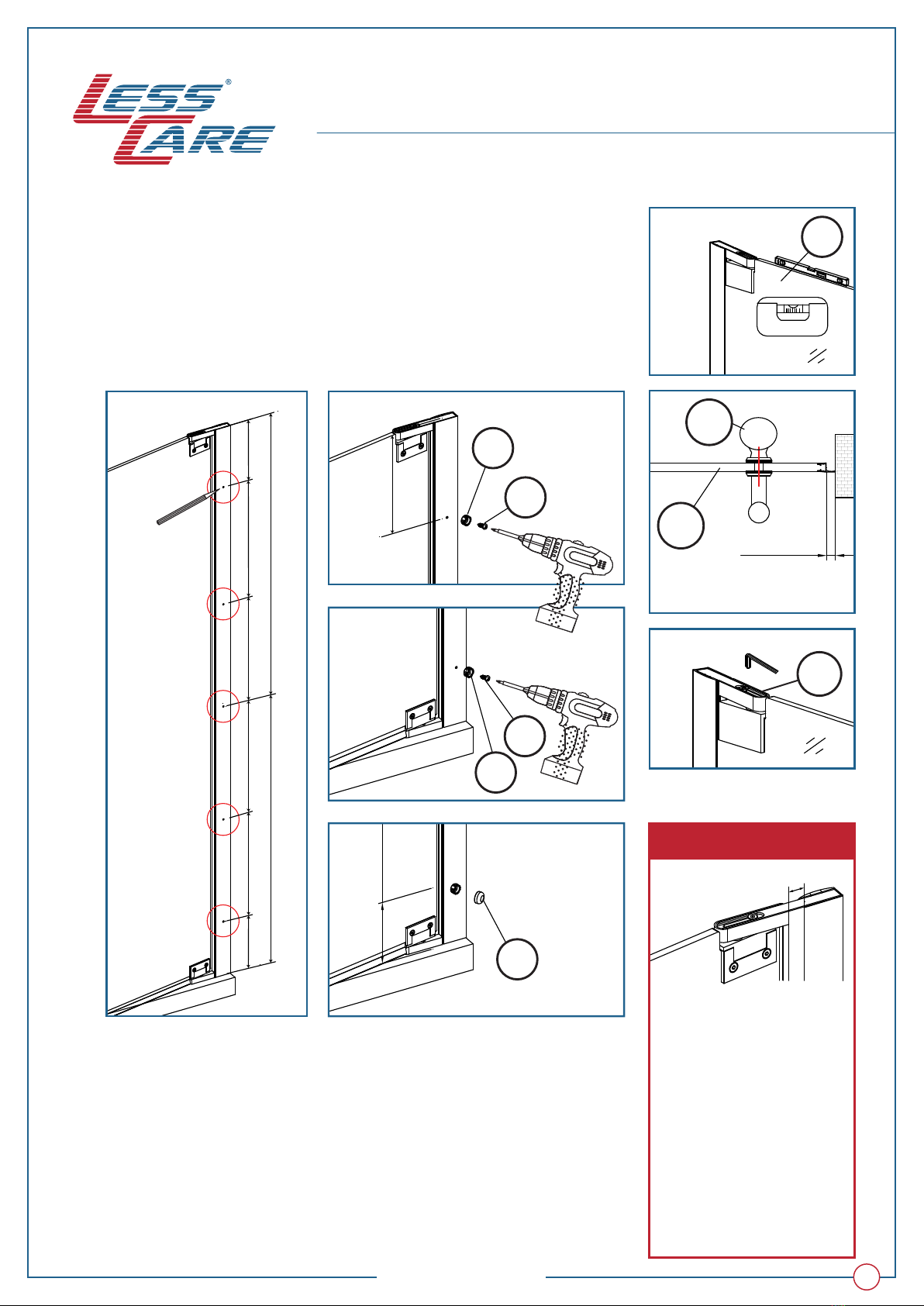 LESS CARE®