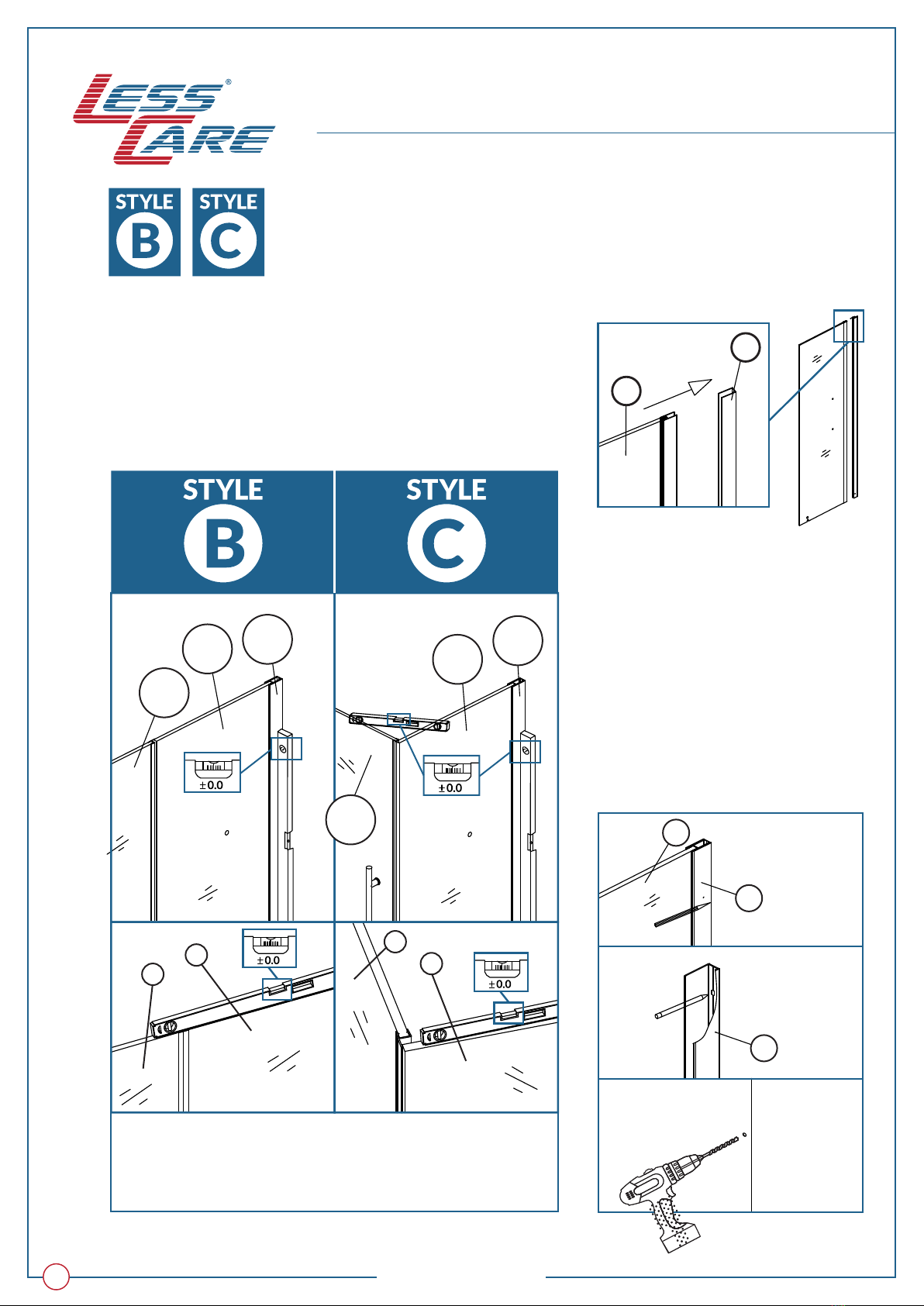 LESS CARE®

STYLE B STYLE C

STYLE B

STYLE C

±0.0

±0.0

±0.0

±0.0