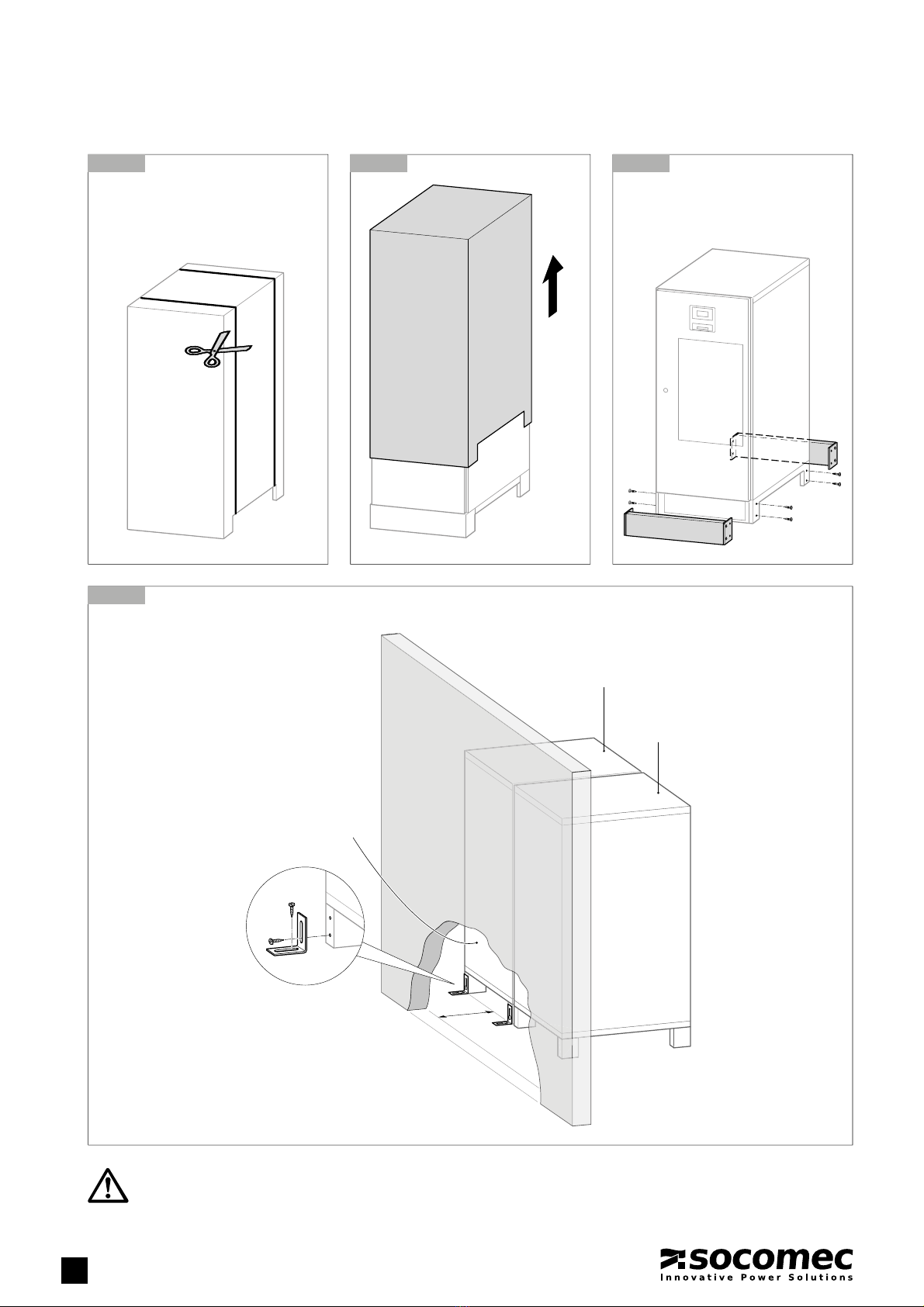 socomec
Innovative Power Solutions