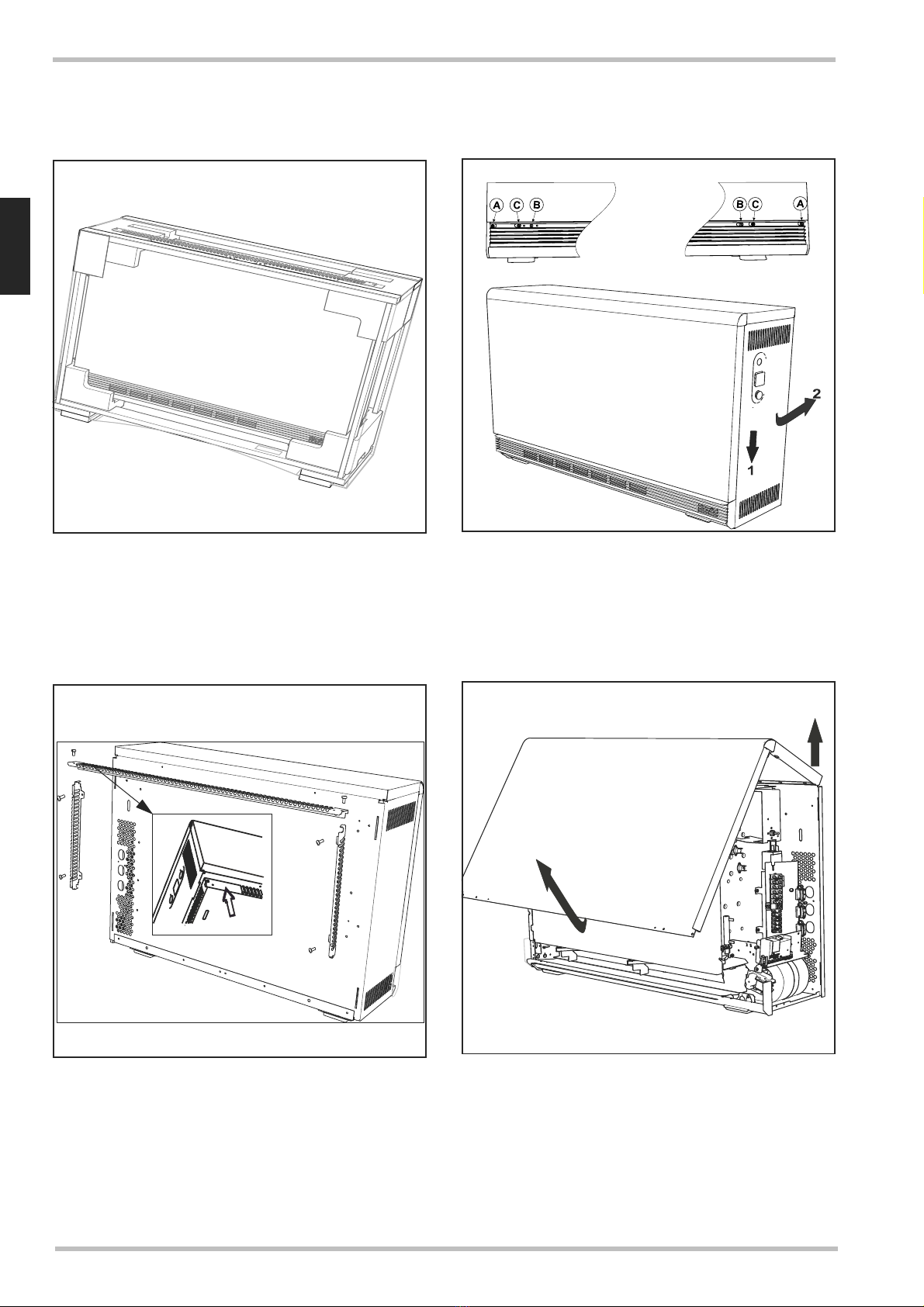 A C B

B C A

2

1