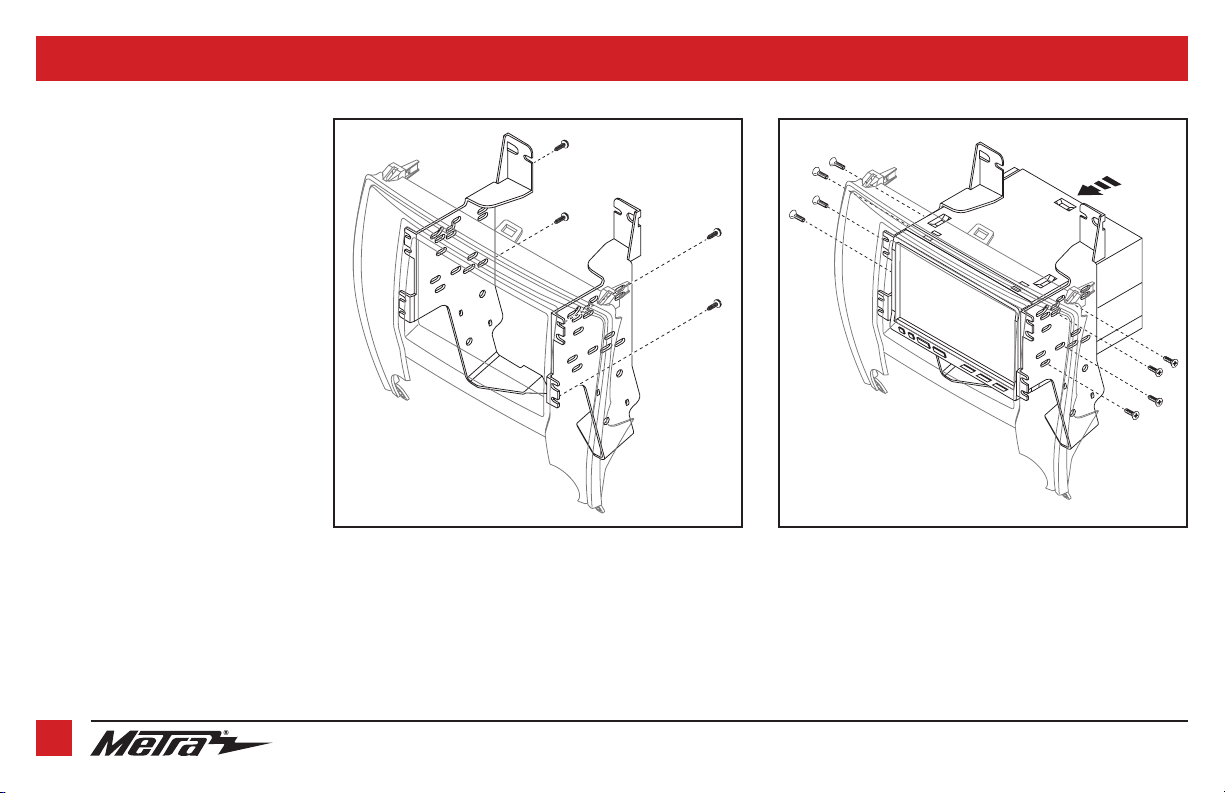 Metra®