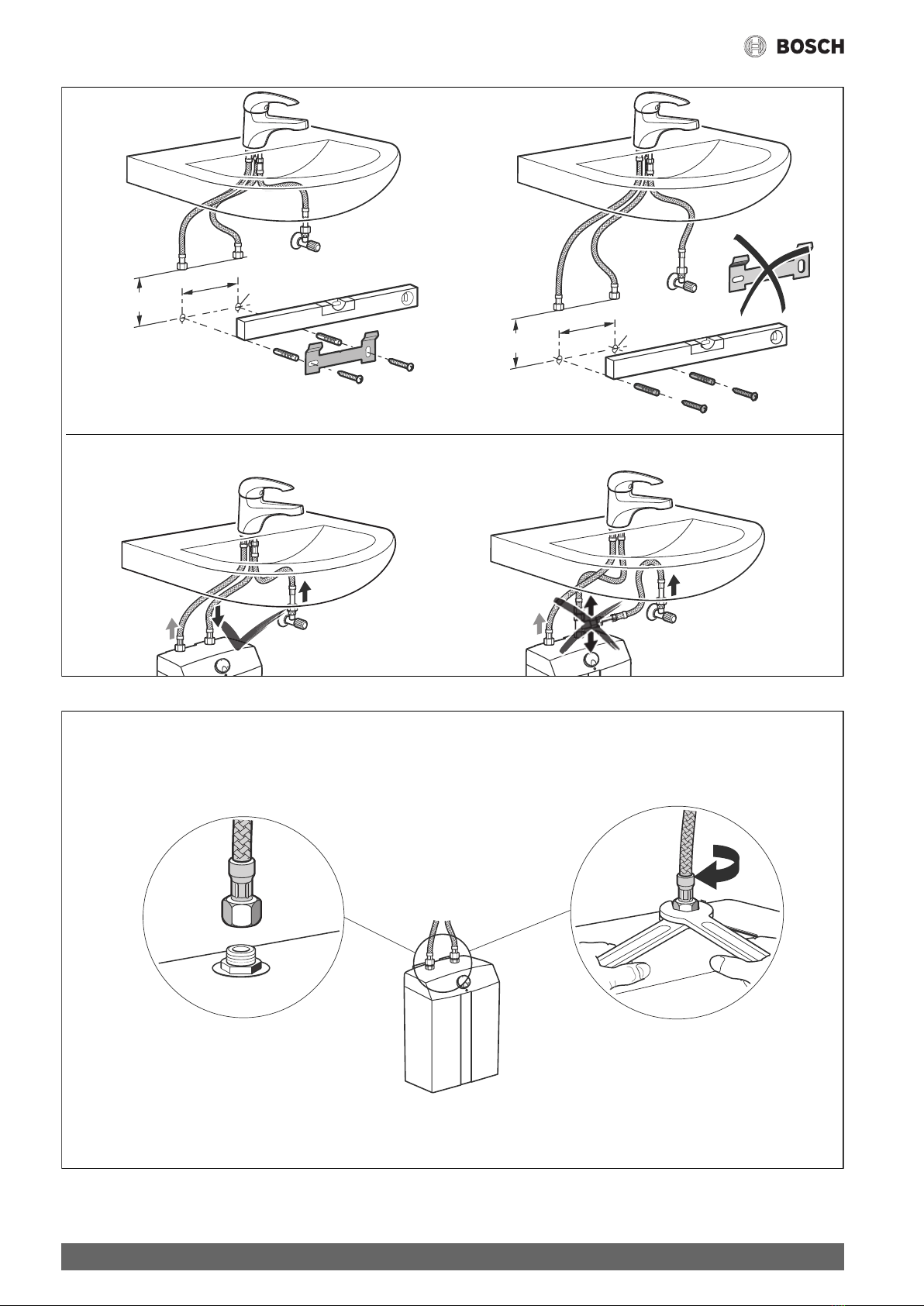 BOSCH