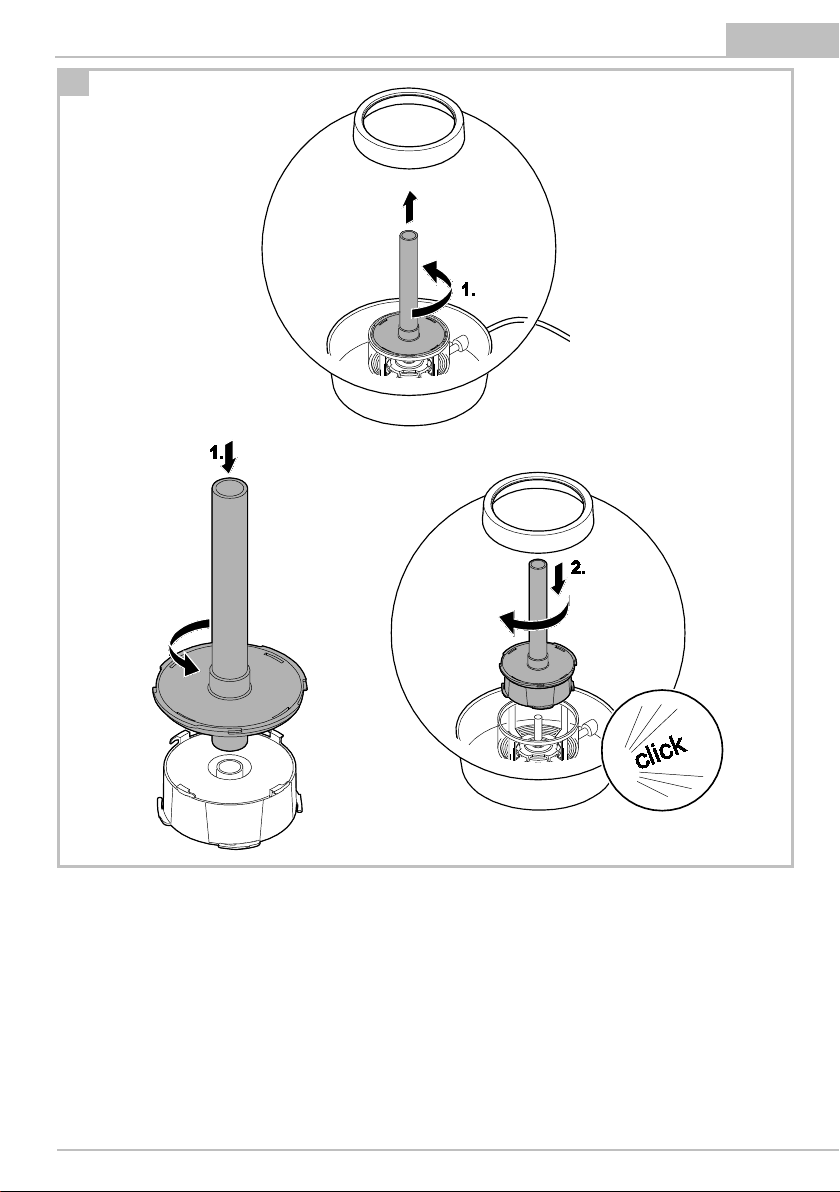 1.

1.

2.

click