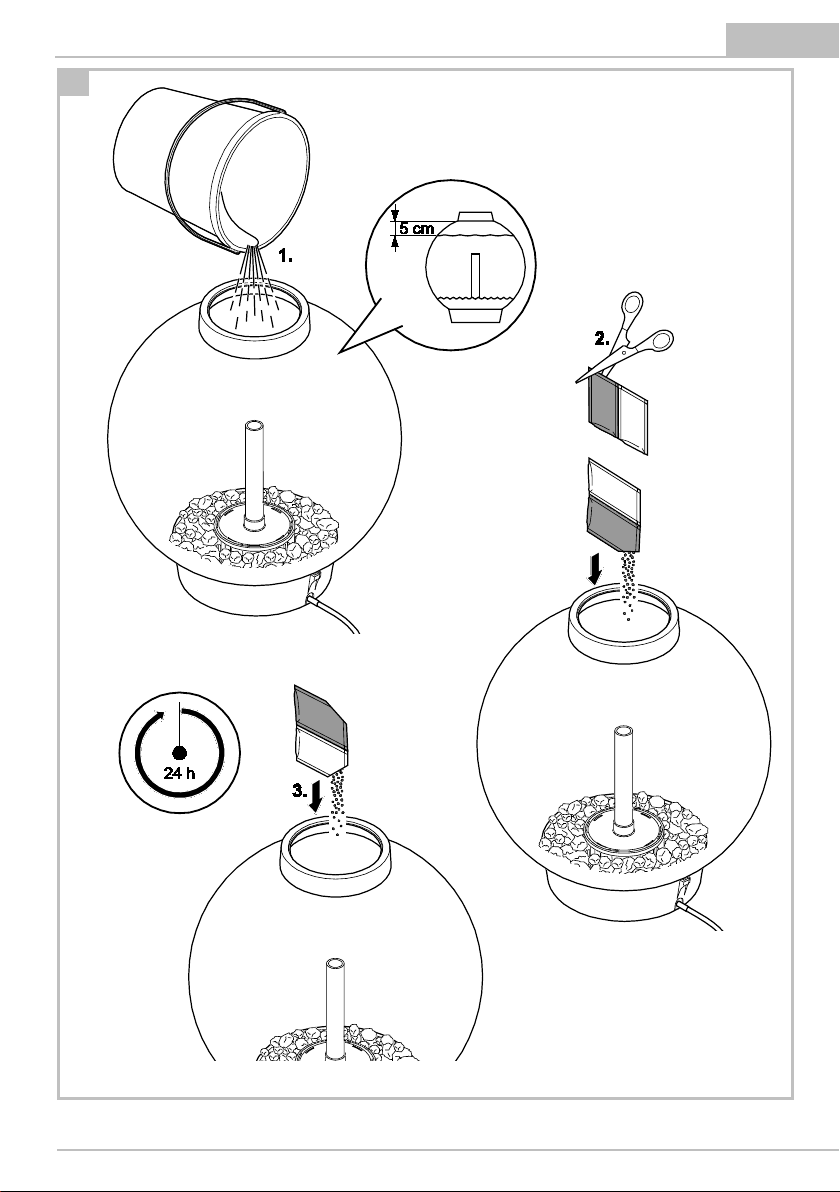 1.

5 cm

2.

24 h

3.