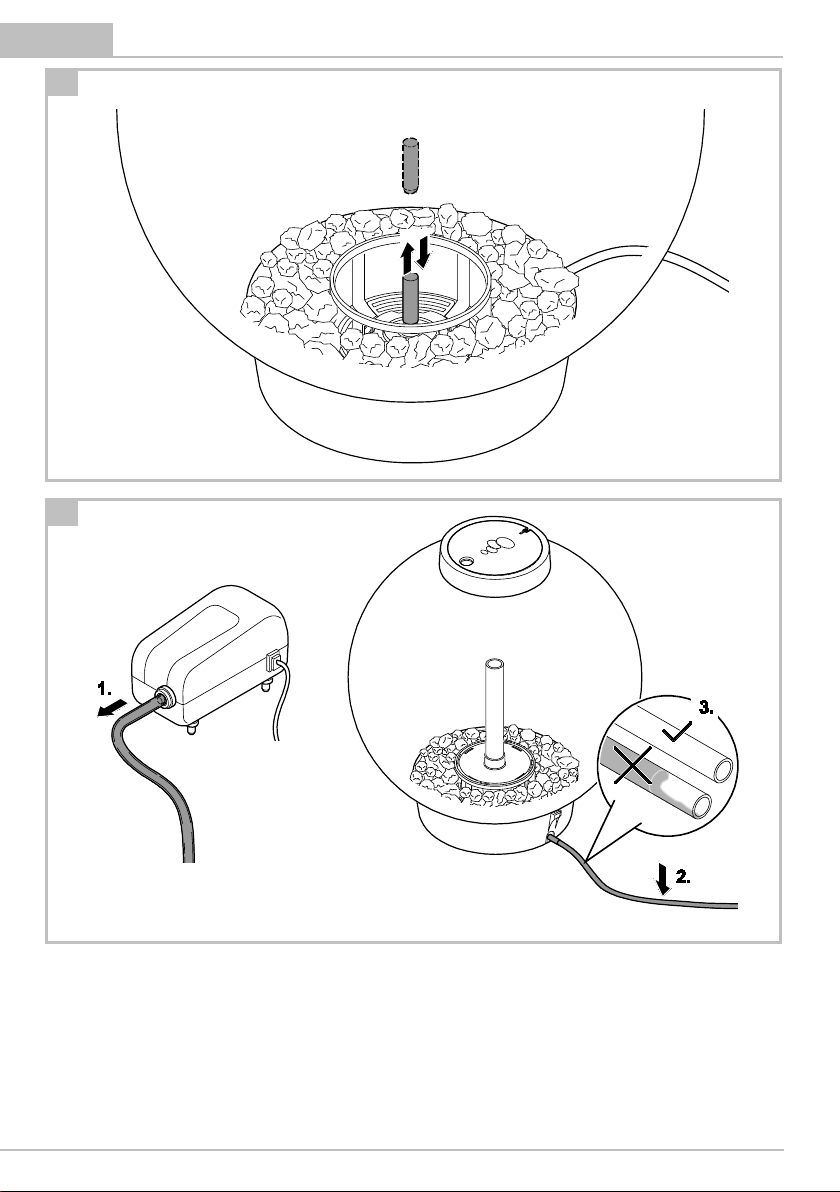 1.

3.

2.