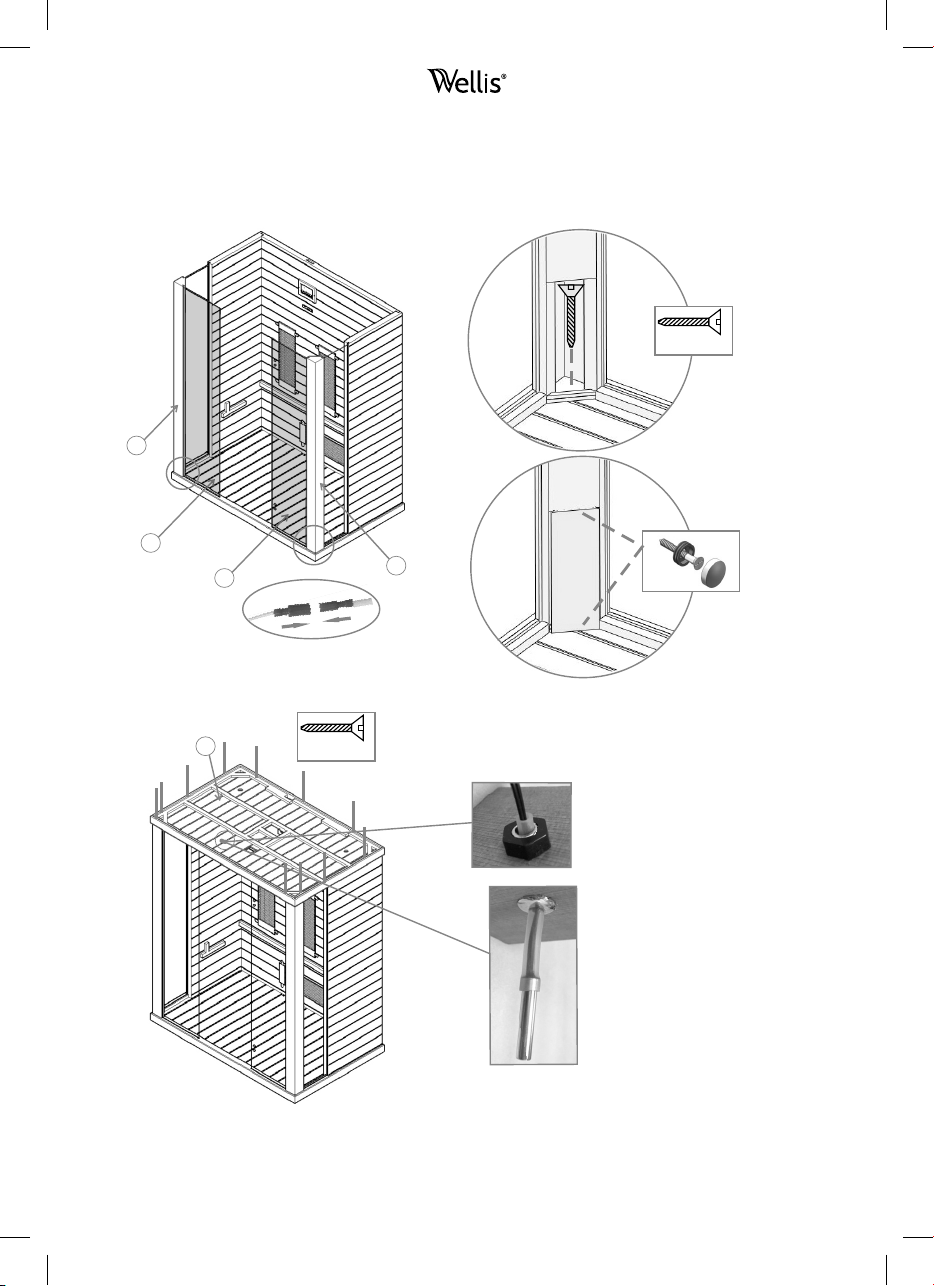 Wellis®