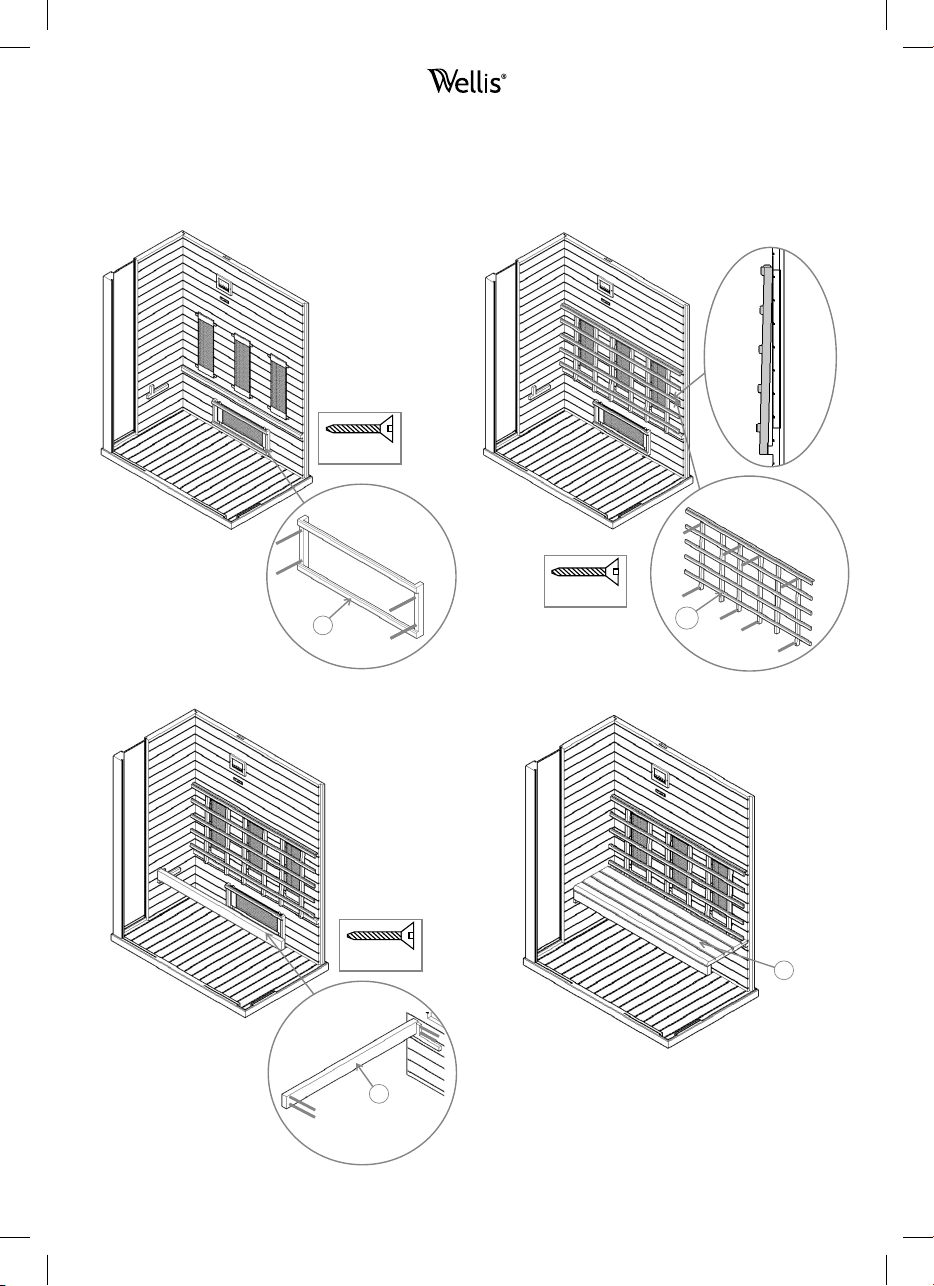 Wellis®