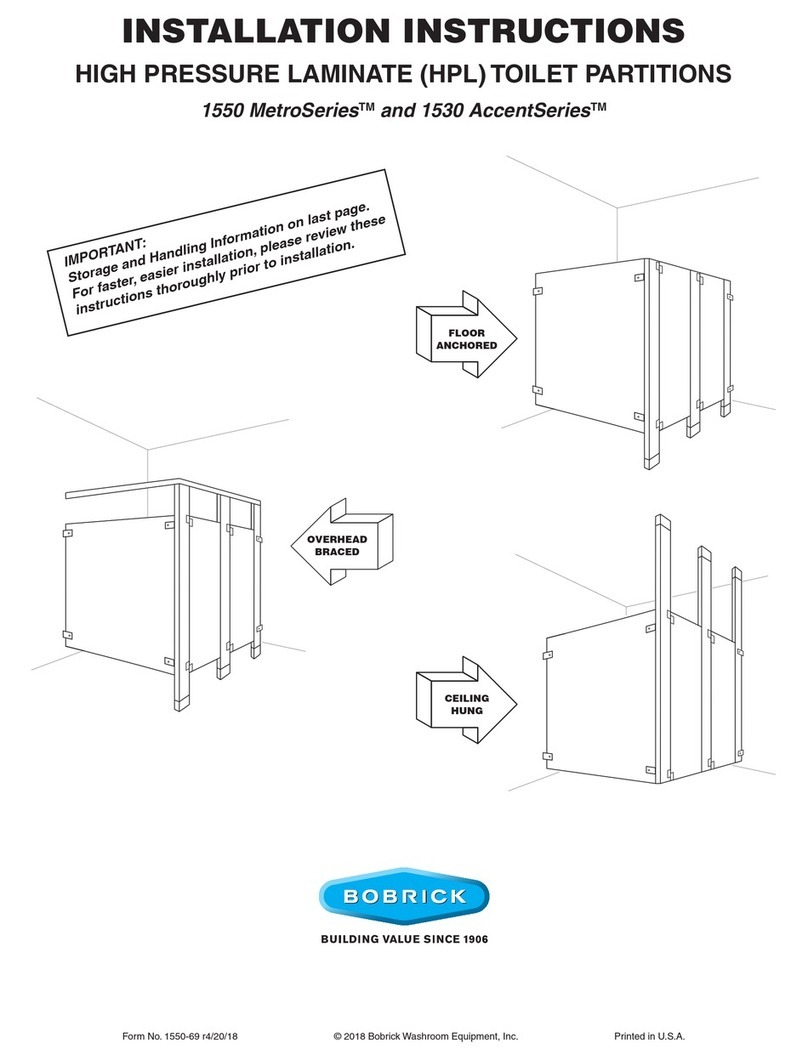 INSTALLATION INSTRUCTIONS

HIGH PRESSURE LAMINATE (HPL) TOILET PARTITIONS

1550 MetroSeries™ and 1530 AccentSeries™

IMPORTANT:
Storage and Handling Information on last page.
For faster, easier installation, please review these instructions thoroughly prior to installation.

FLOOR ANCHORED

OVERHEAD BRACED

CEILING HUNG

BOBRICK

BUILDING VALUE SINCE 1906

Form No. 1550-69 r4/20/18

© 2018 Bobrick Washroom Equipment, Inc.

Printed in U.S.A.