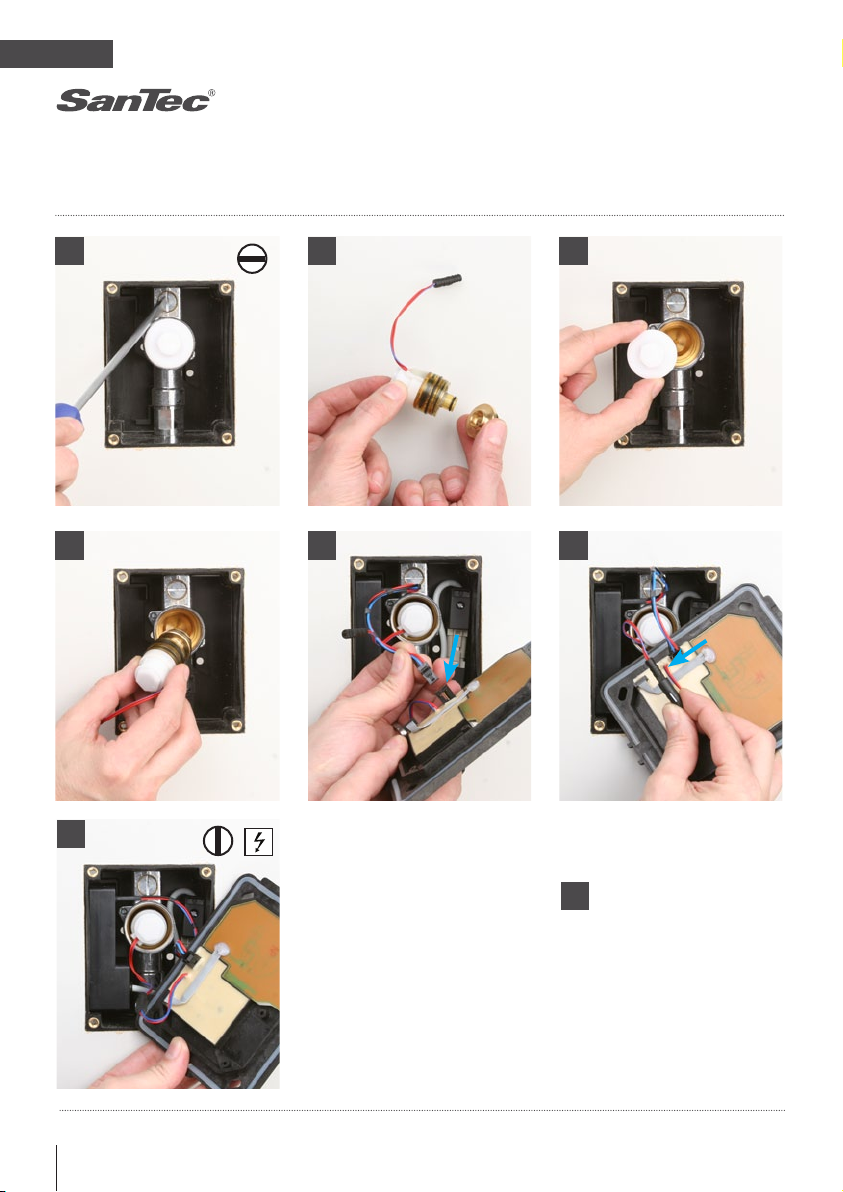 SanTec®