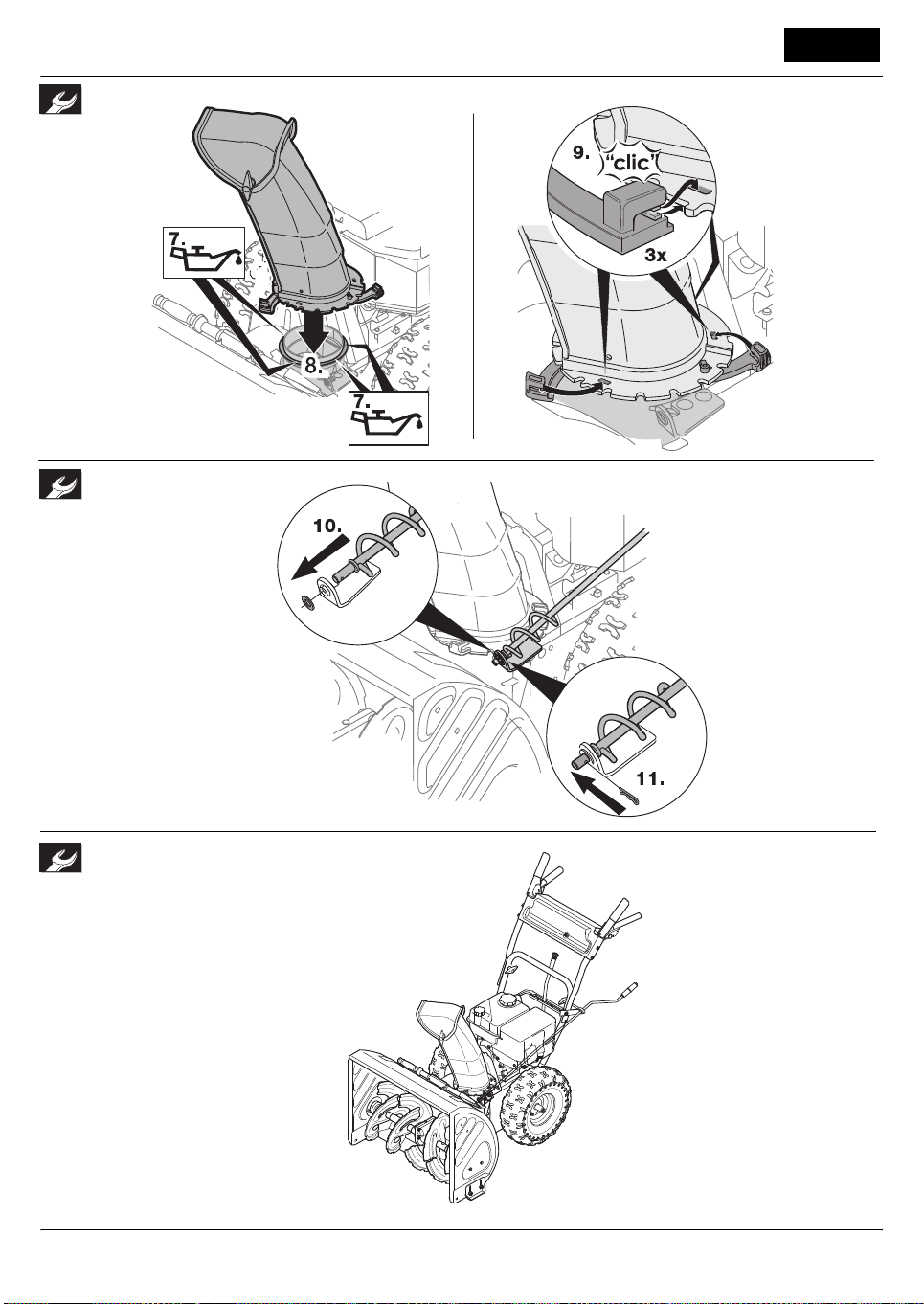 7.

8.

7.

9.

"clic"

3x

10.

11.