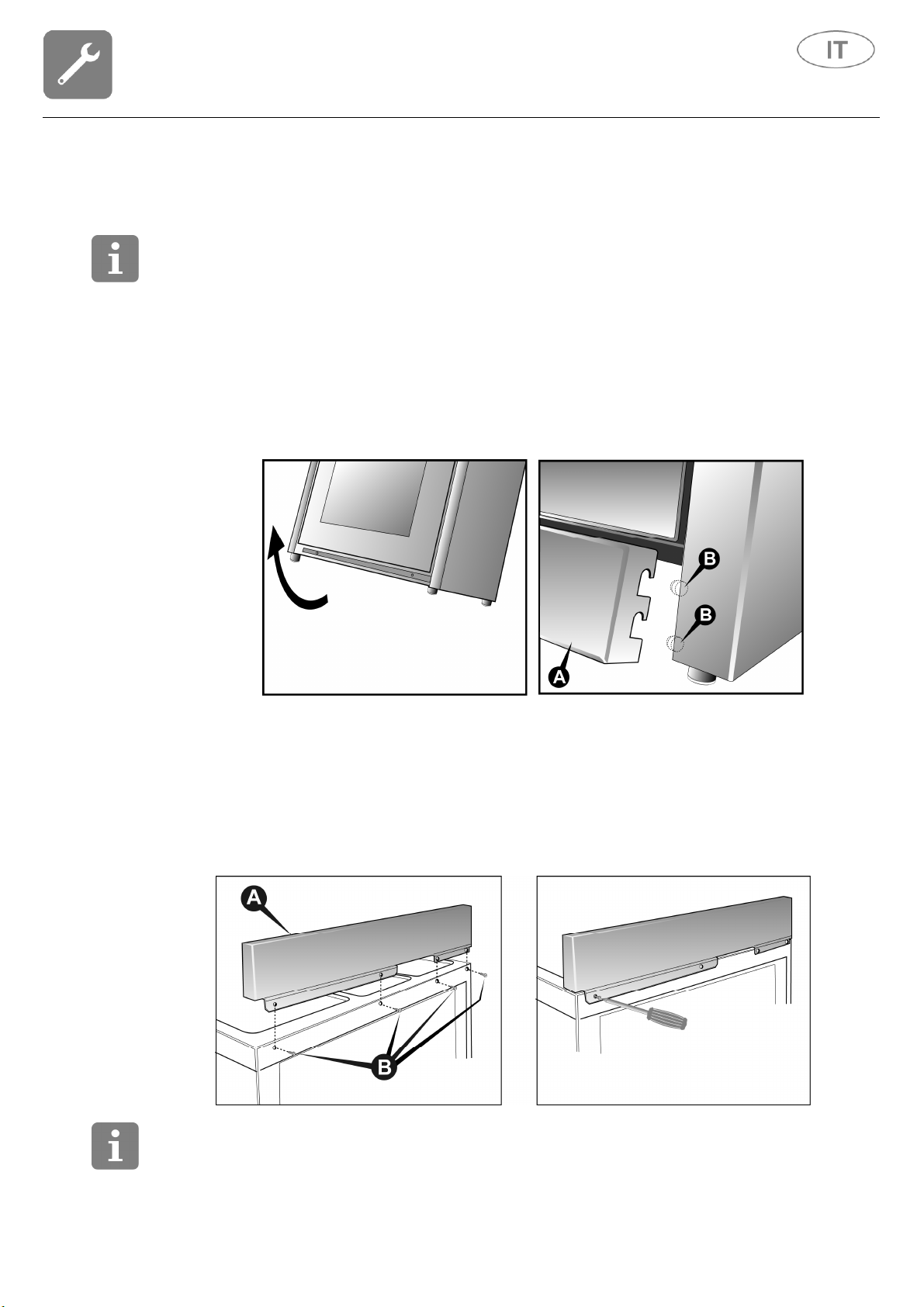 IT

B

B

A

A

B