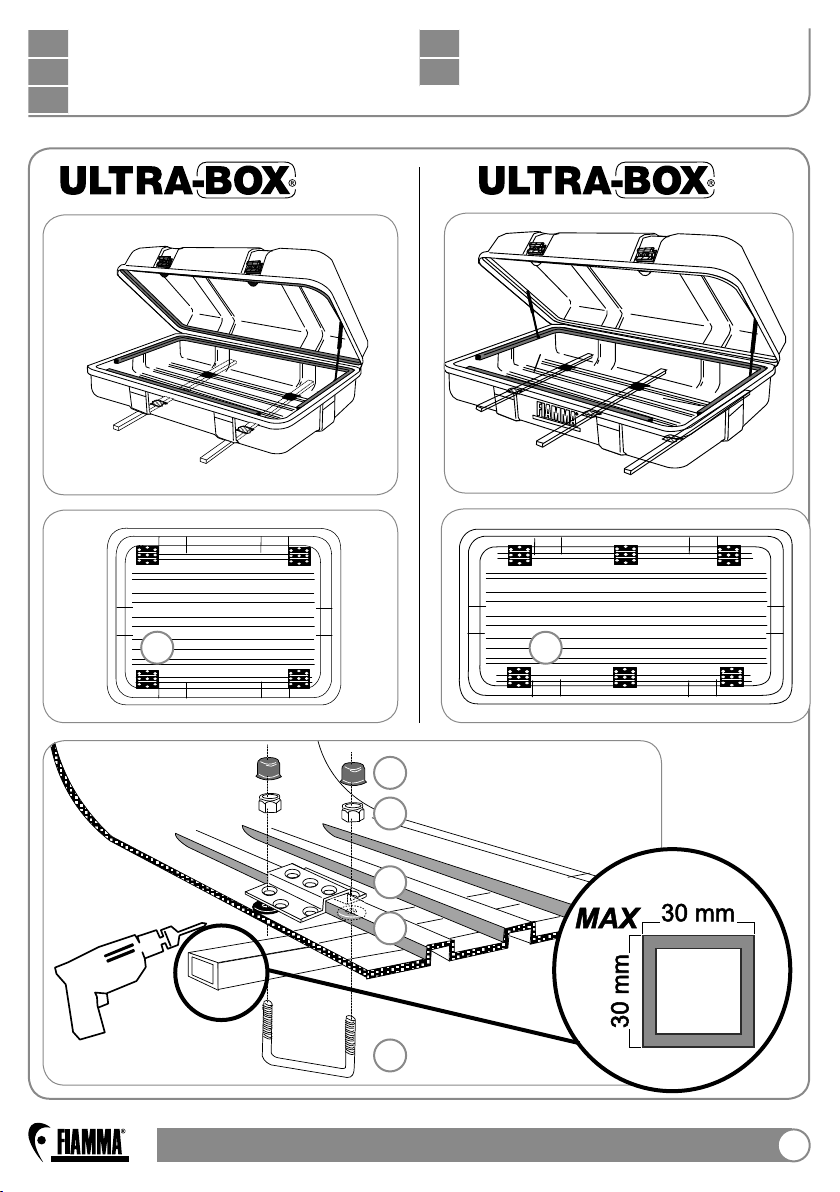 ULTRA-BOX®

ULTRA-BOX®

FIAMMA

MAX
30 mm
30 mm

FIAMMA®