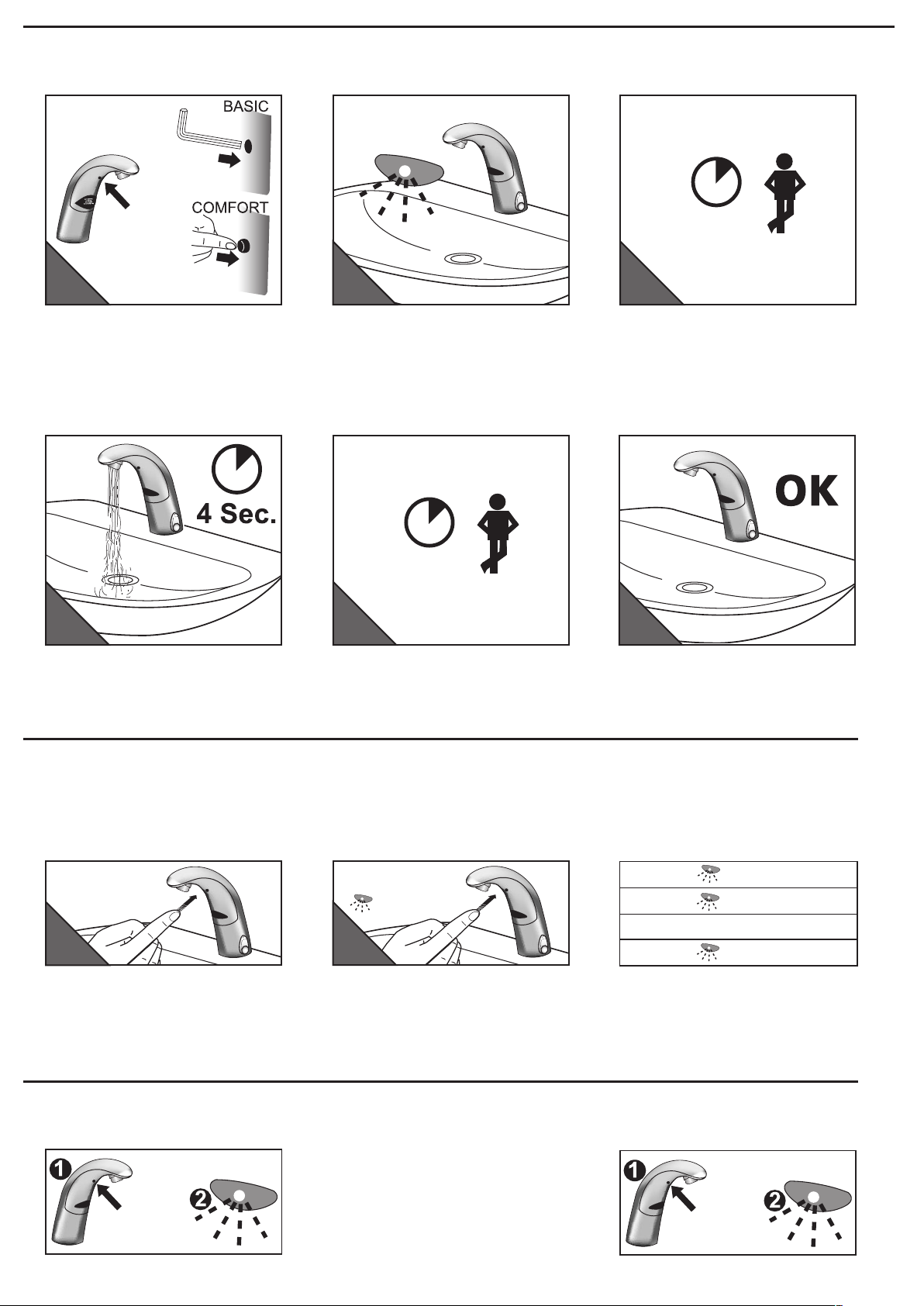 BASIC

COMFORT

4 Sec.

OK

1

2

1

2